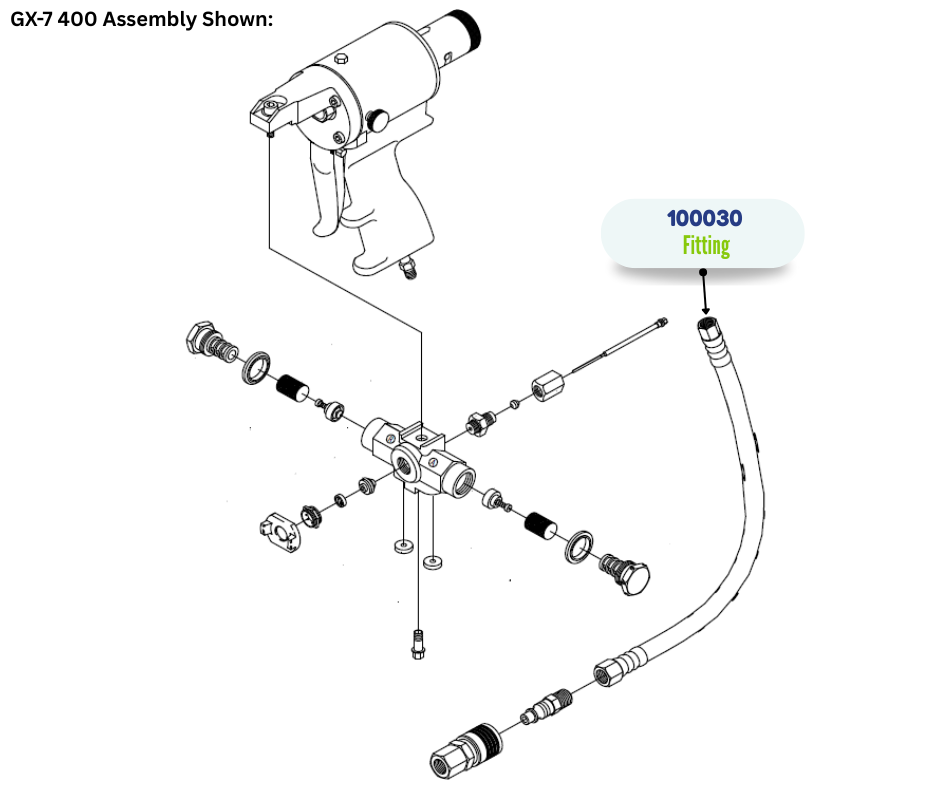 GX-7 400 Assembly Shown:

100030
Fitting