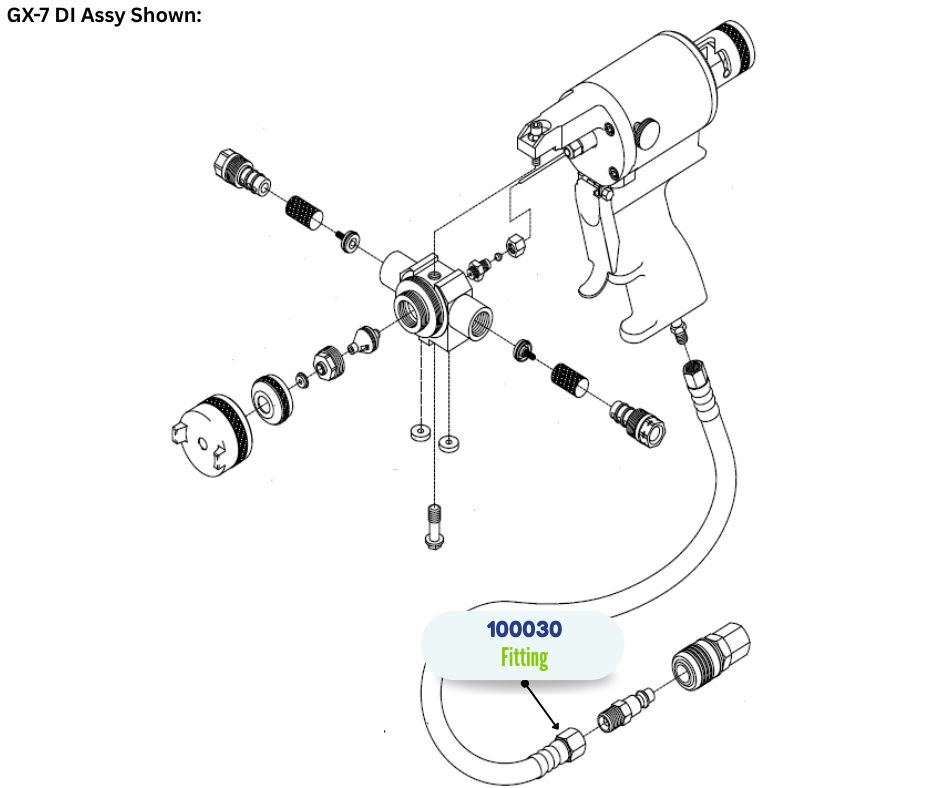 GX-7 DI Assy Shown:

100030
Fitting