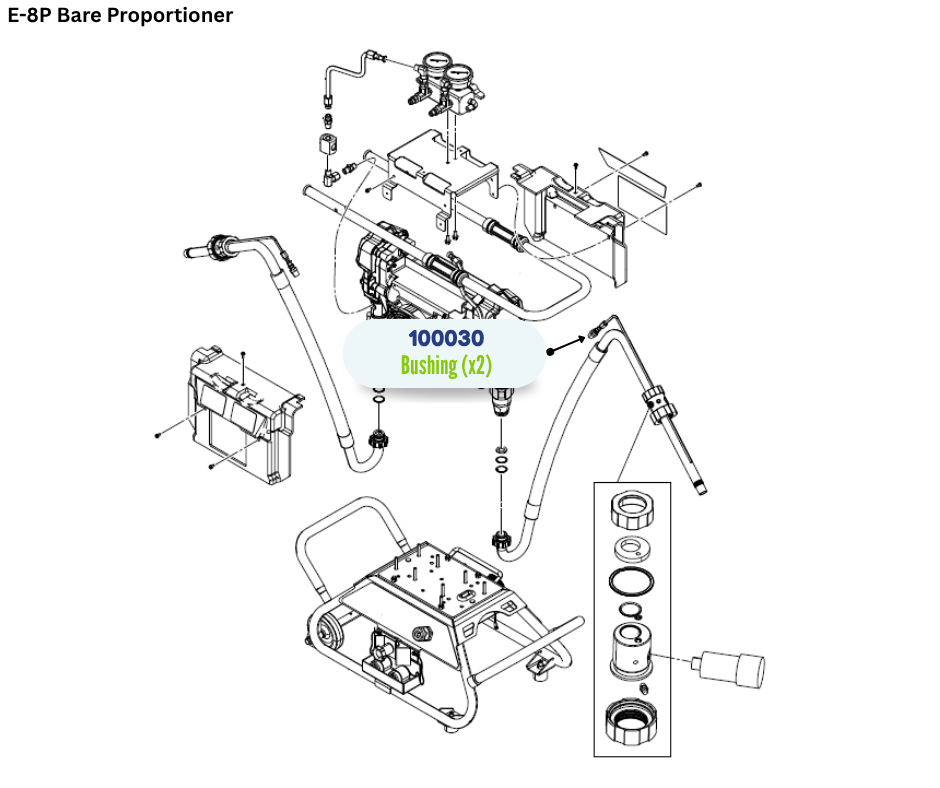 E-8P Bare Proportioner

100030
Bushing (x2)