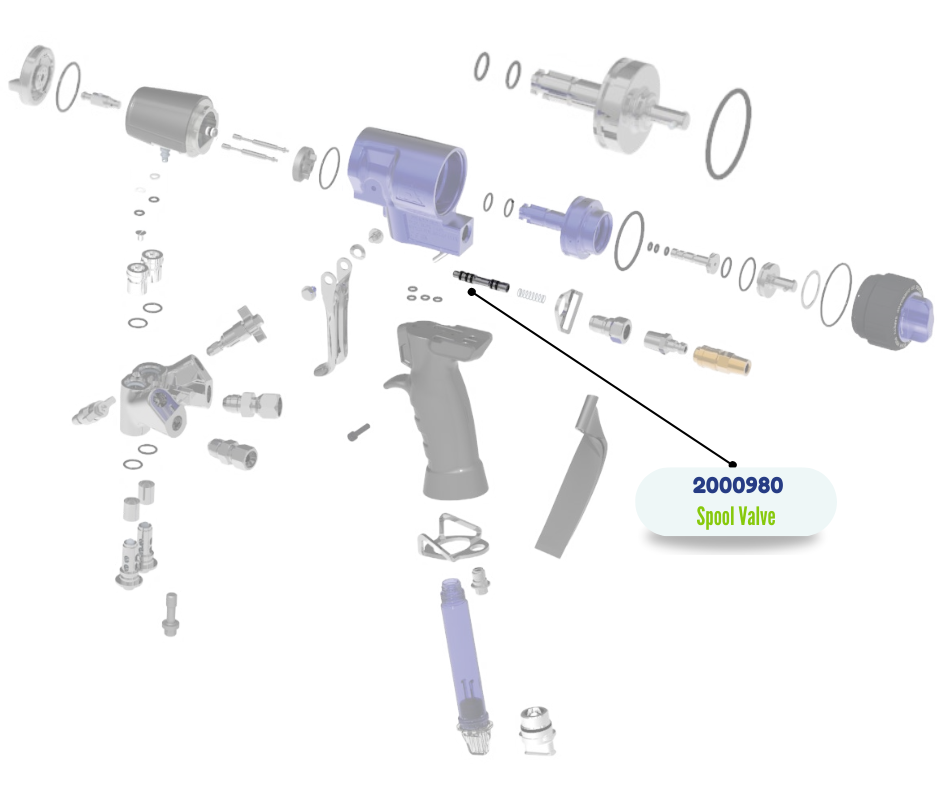 2000980
Spool Valve