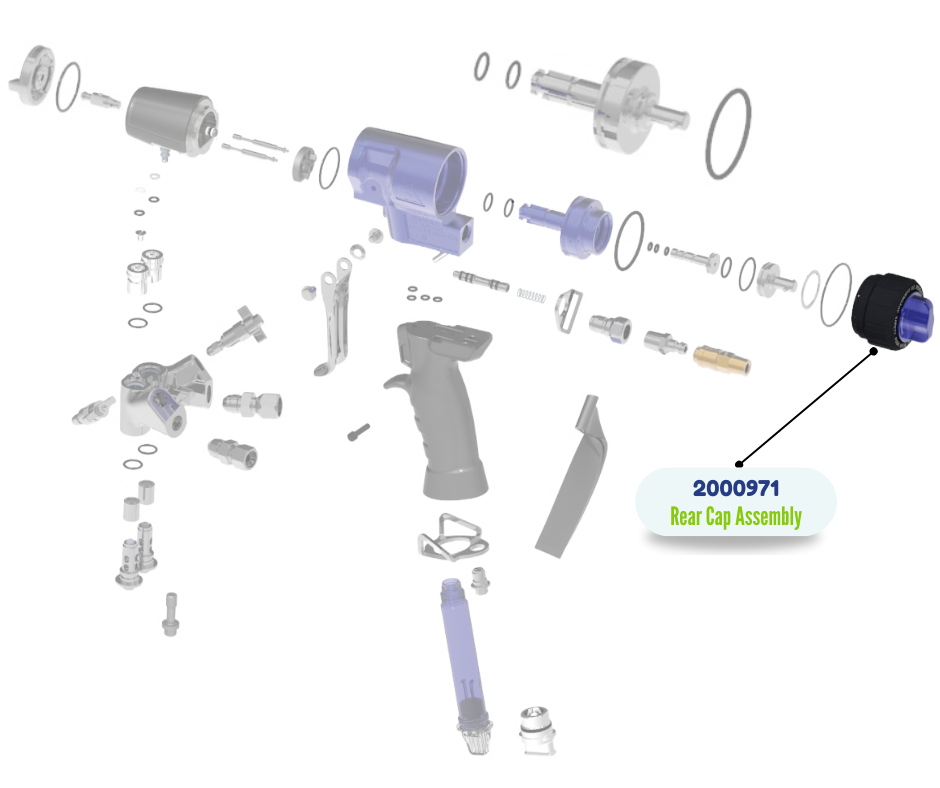 2000971
Rear Cap Assembly