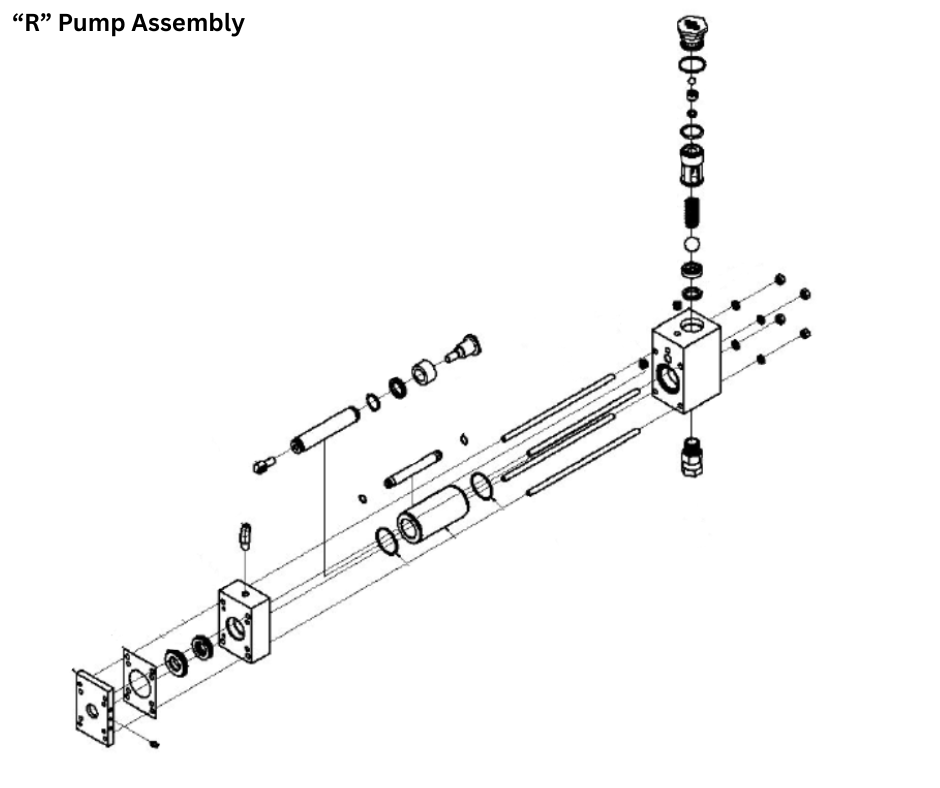 “R” Pump Assembly