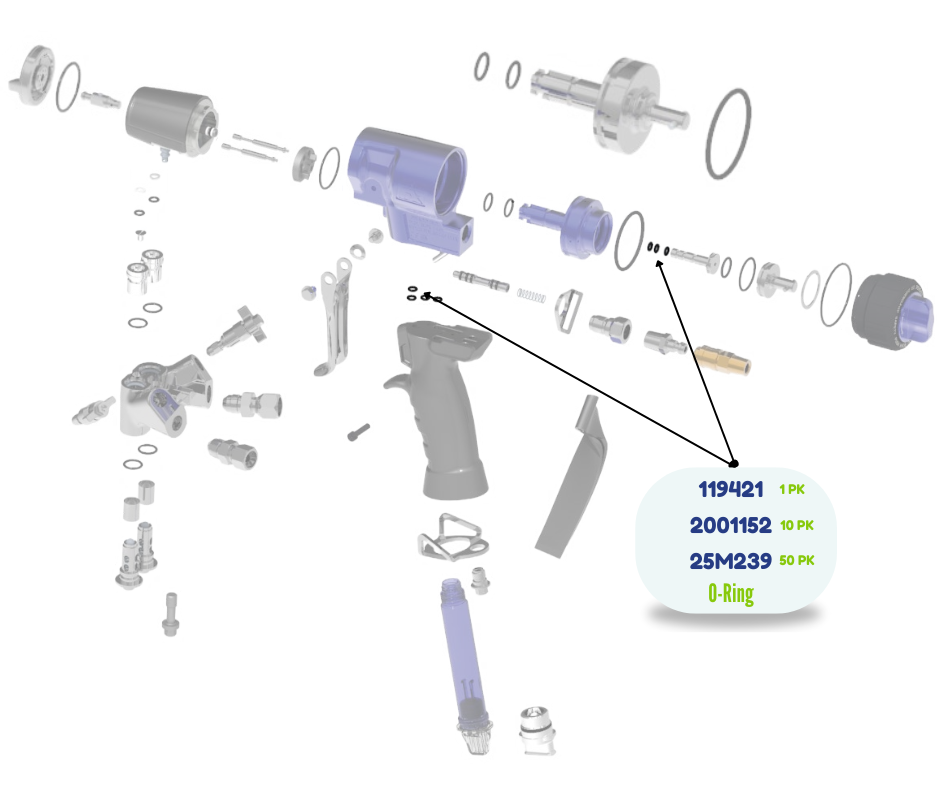 119421 1 PK
2001152 10 PK
25M239 50 PK
O-Ring