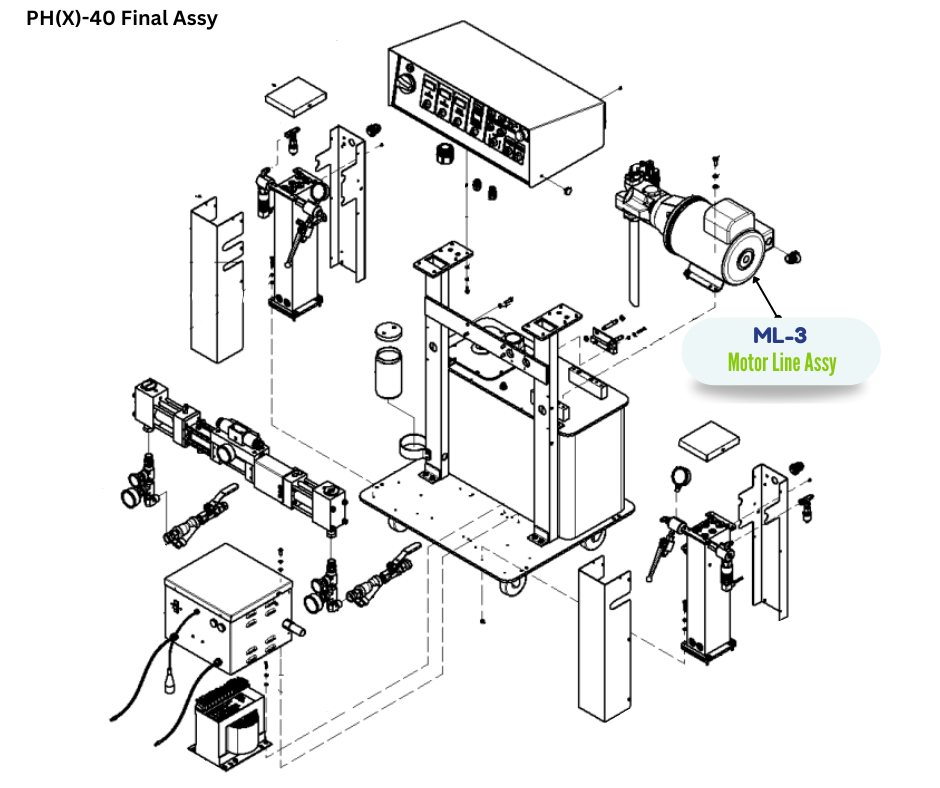 PH(X)-40 Final Assy

ML-3
Motor Line Assy