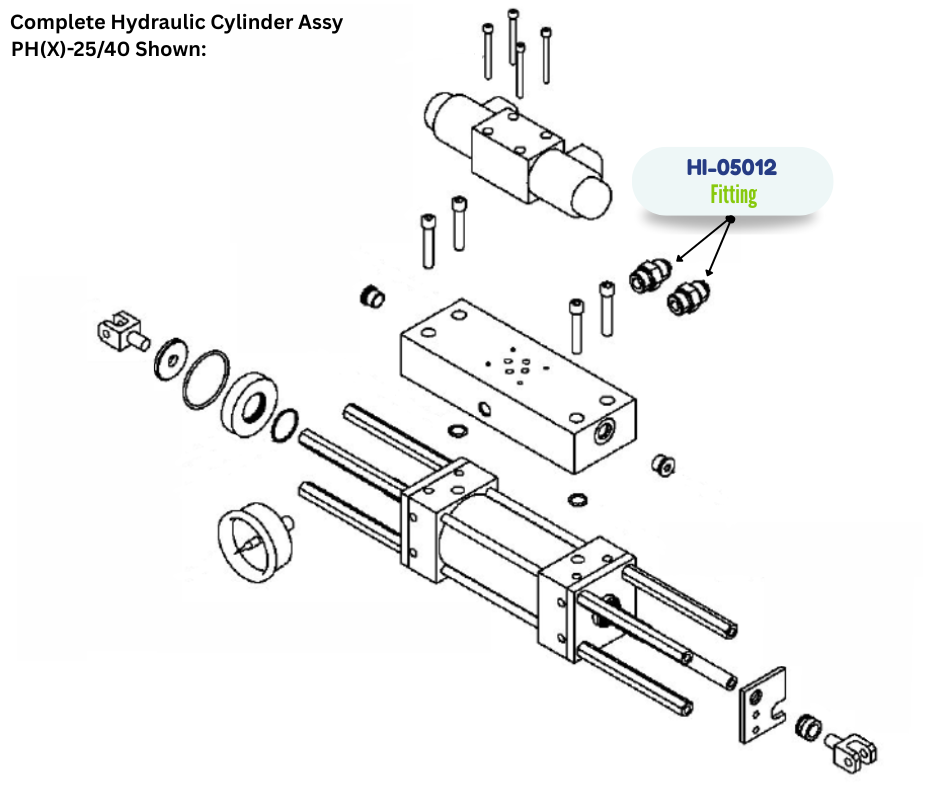 Complete Hydraulic Cylinder Assy
PH(X)-25/40 Shown:

HI-05012
Fitting