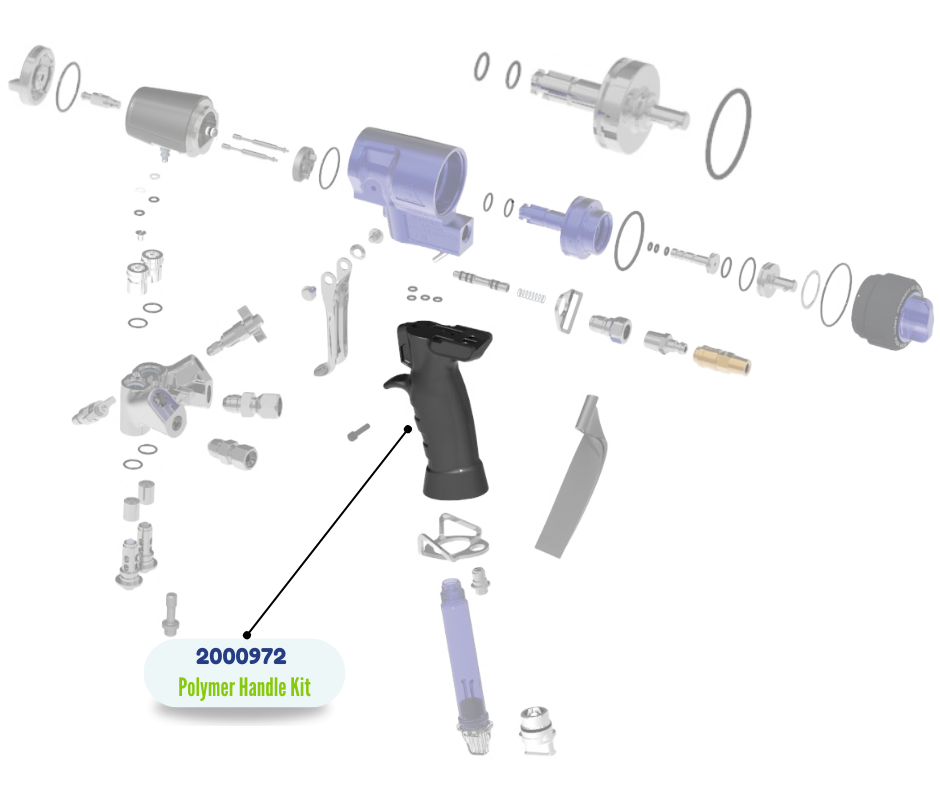 2000972
Polymer Handle Kit