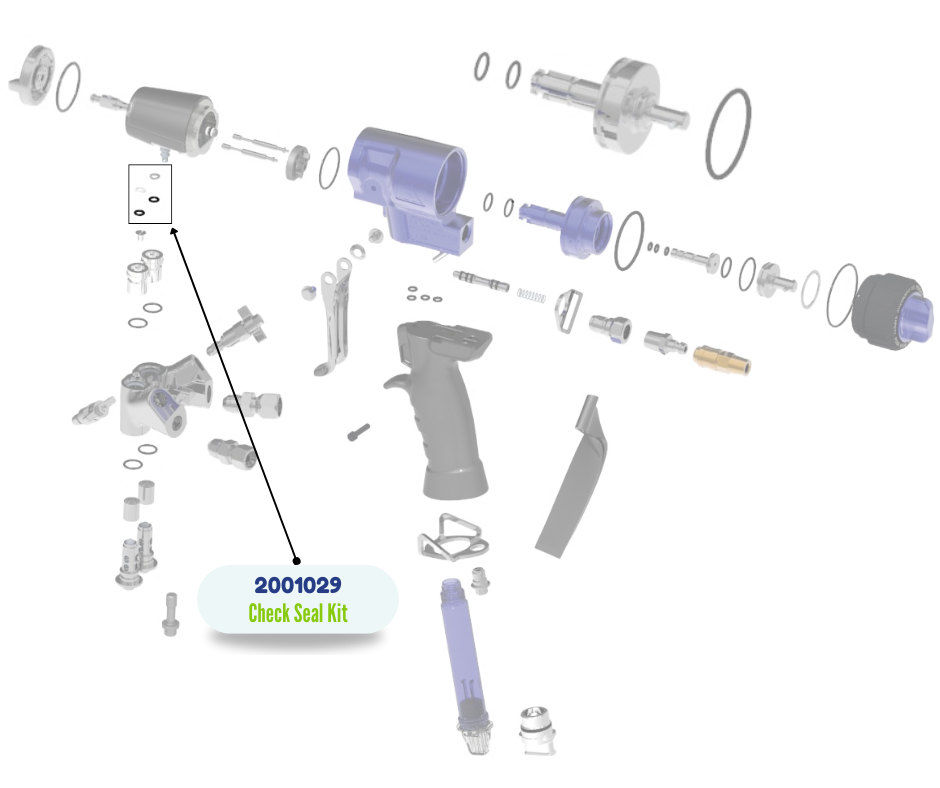 2001029
Check Seal Kit