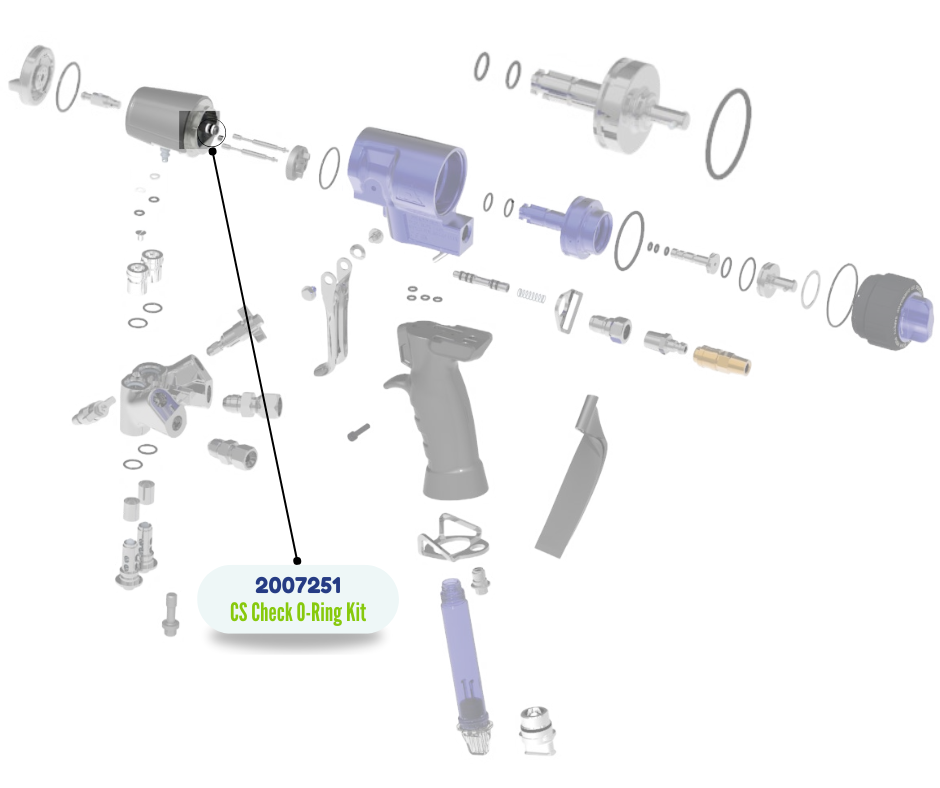 2007251
CS Check O-Ring Kit