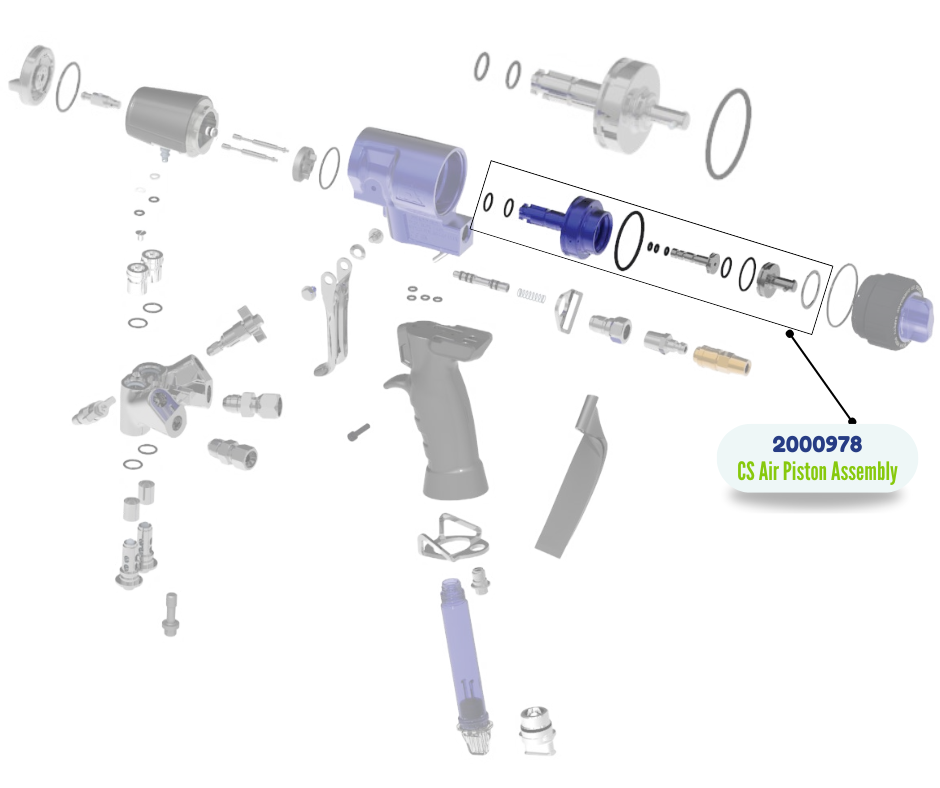 2000978
CS Air Piston Assembly