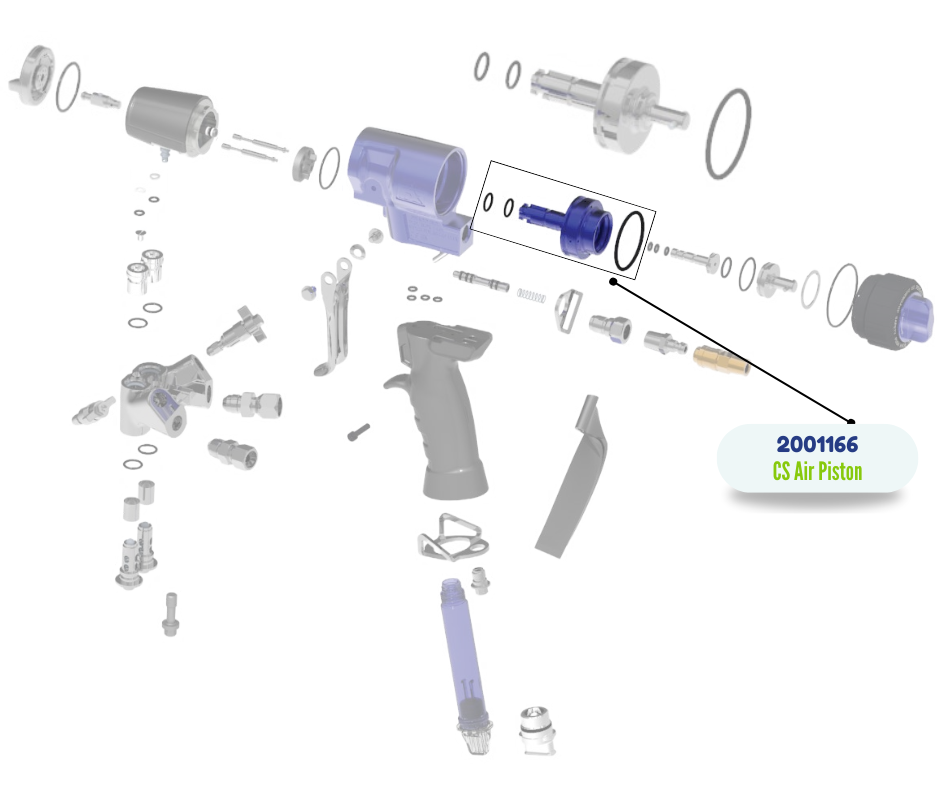 2001166
CS Air Piston