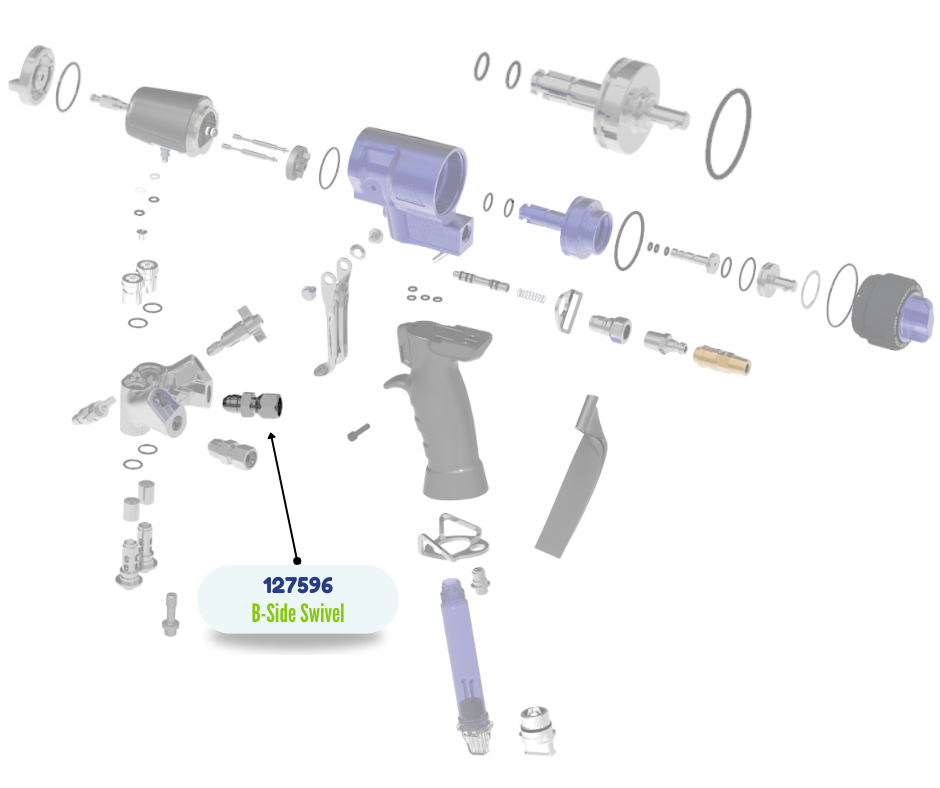 127596
B-Side Swivel