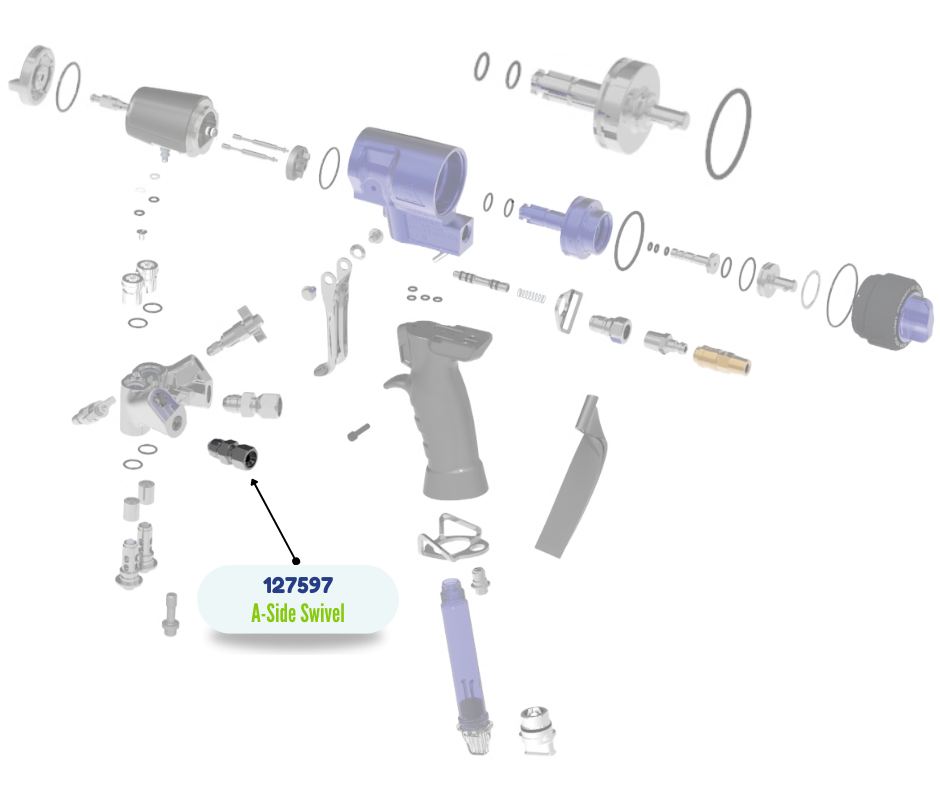 127597
A-Side Swivel