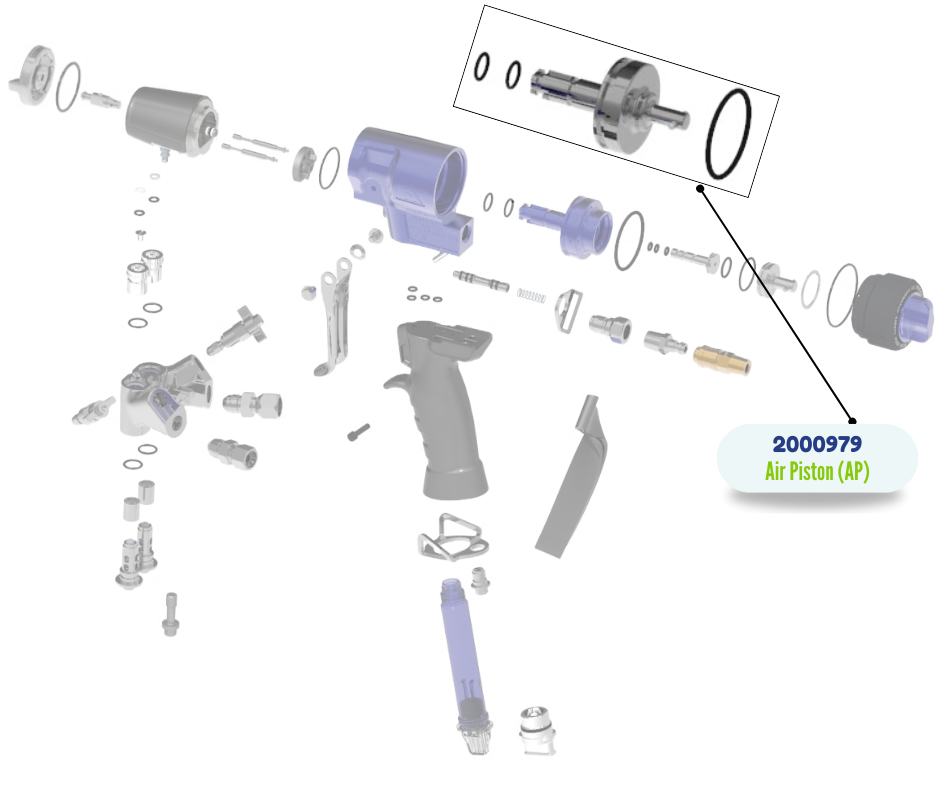 2000979
Air Piston (AP)