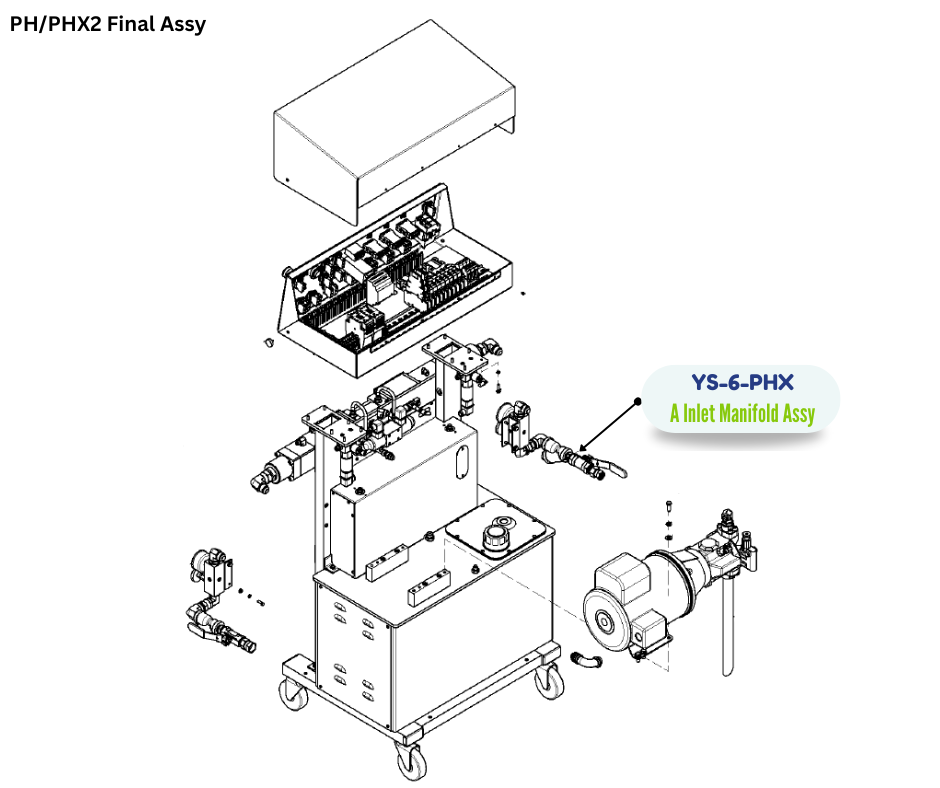 PH/PHX2 Final Assy

YS-6-PHX
A Inlet Manifold Assy