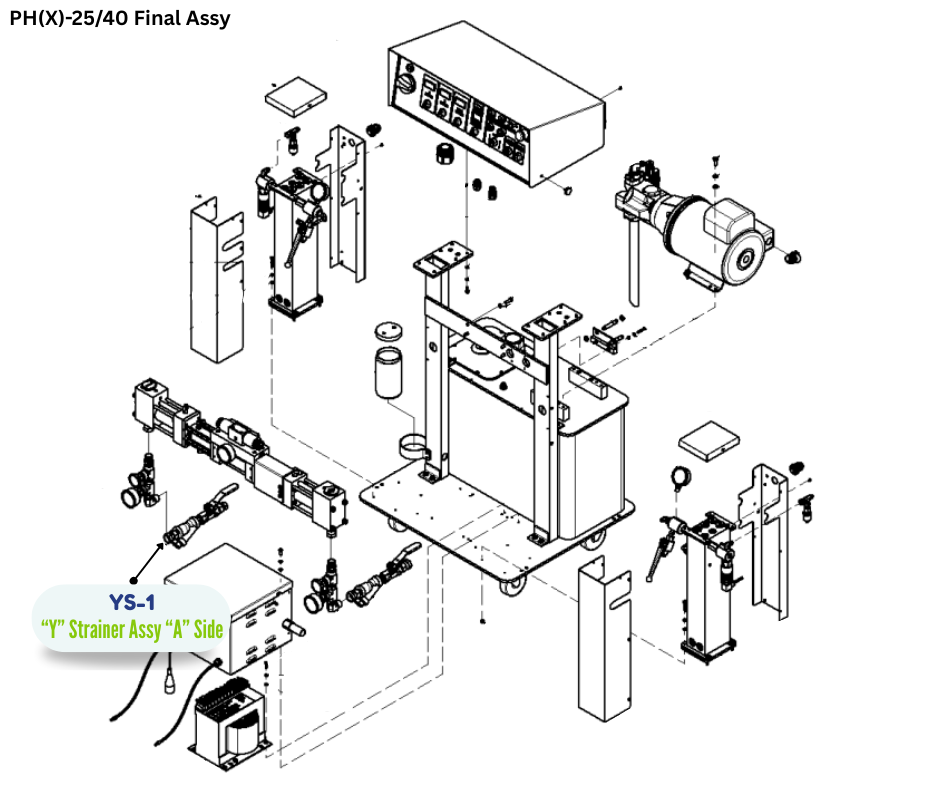 PH(X)-25/40 Final Assy

YS-1
“Y” Strainer Assy “A” Side