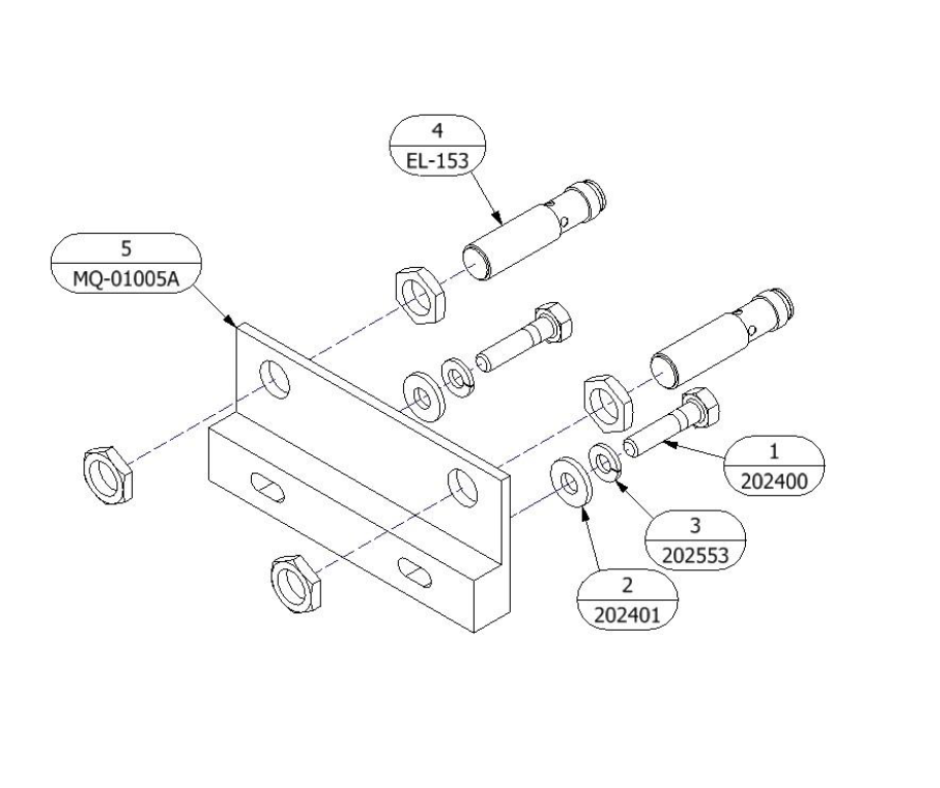 4
EL-153

5
MQ-01005A

1
202400

3
202553

2
202401