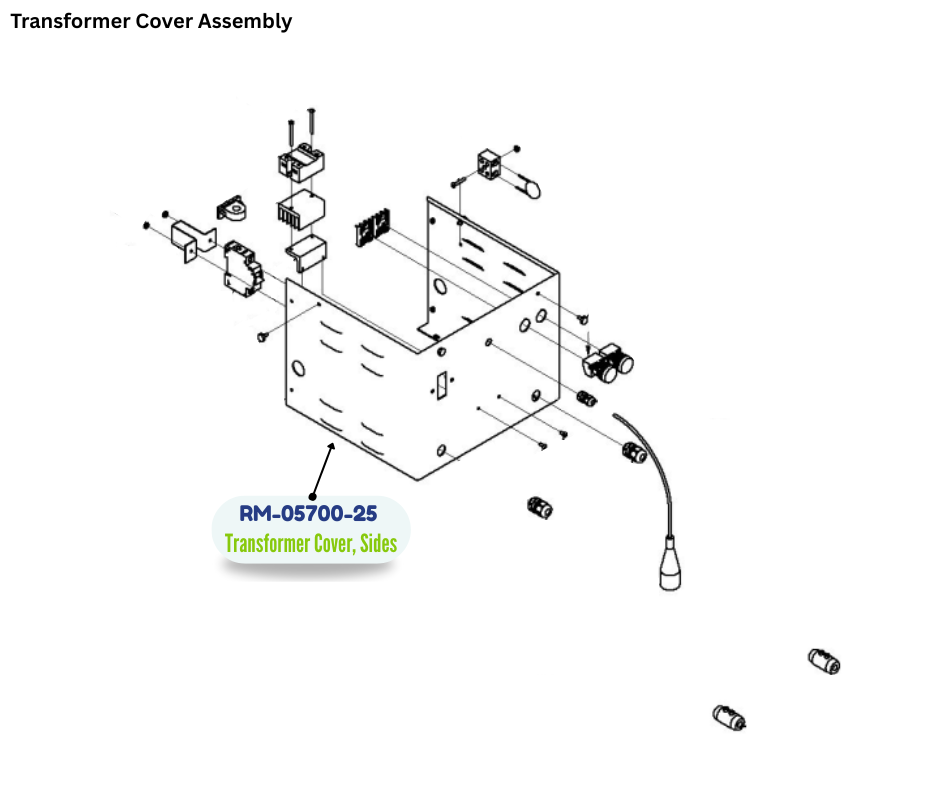 Transformer Cover Assembly

RM-05700-25
Transformer Cover, Sides