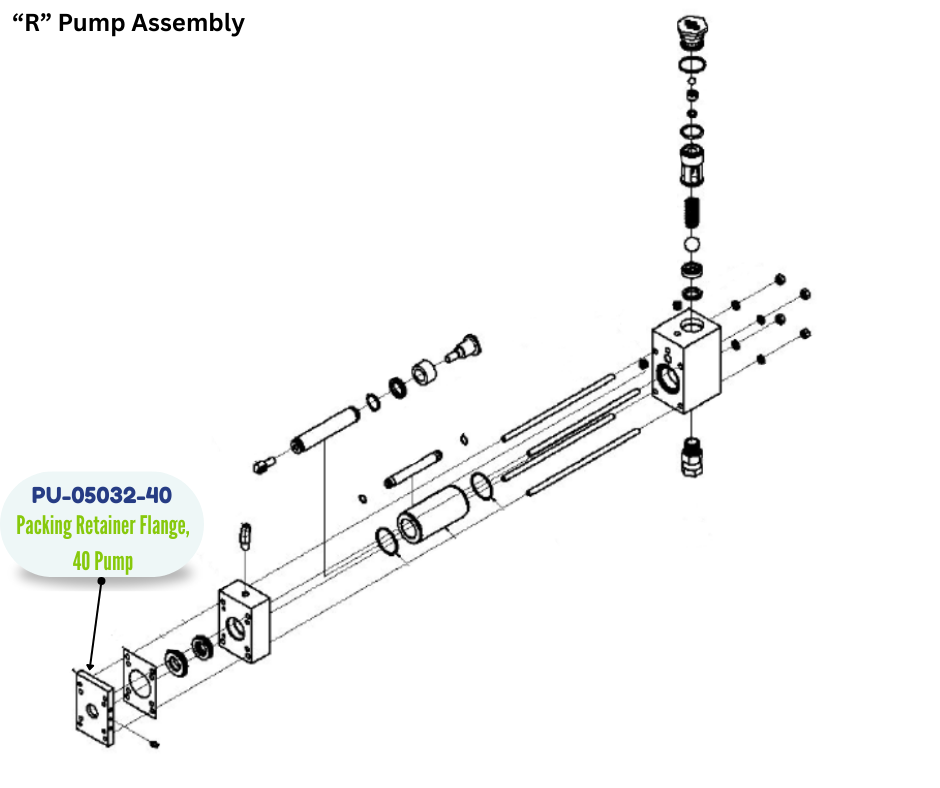 “R” Pump Assembly

PU-05032-40
Packing Retainer Flange, 40 Pump