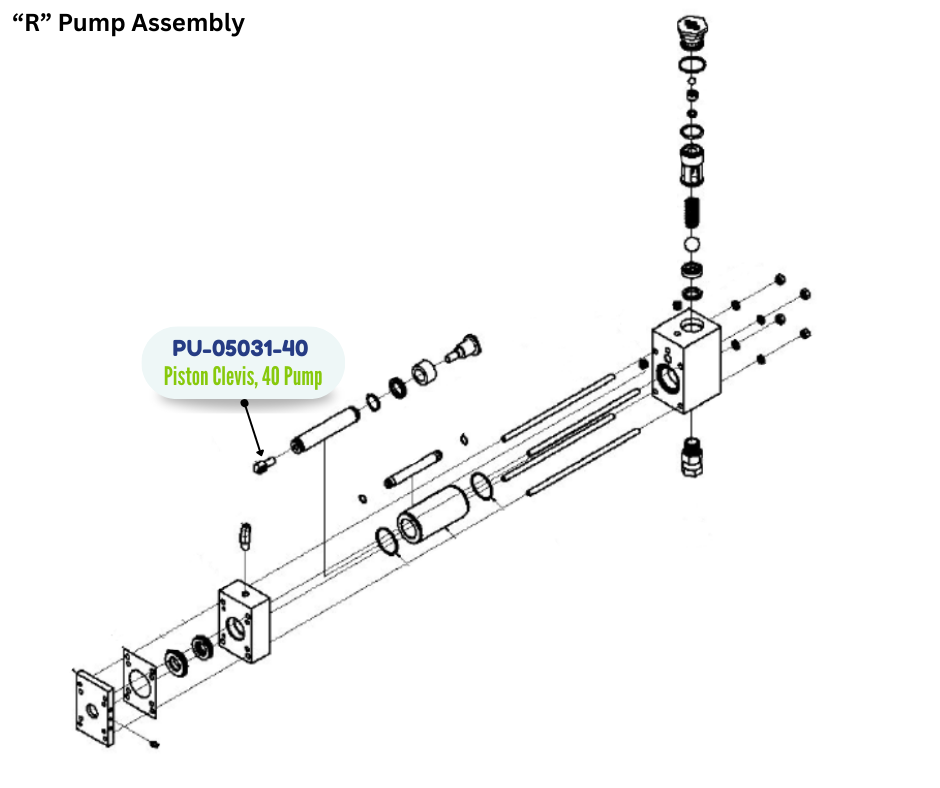 “R” Pump Assembly

PU-05031-40
Piston Clevis, 40 Pump