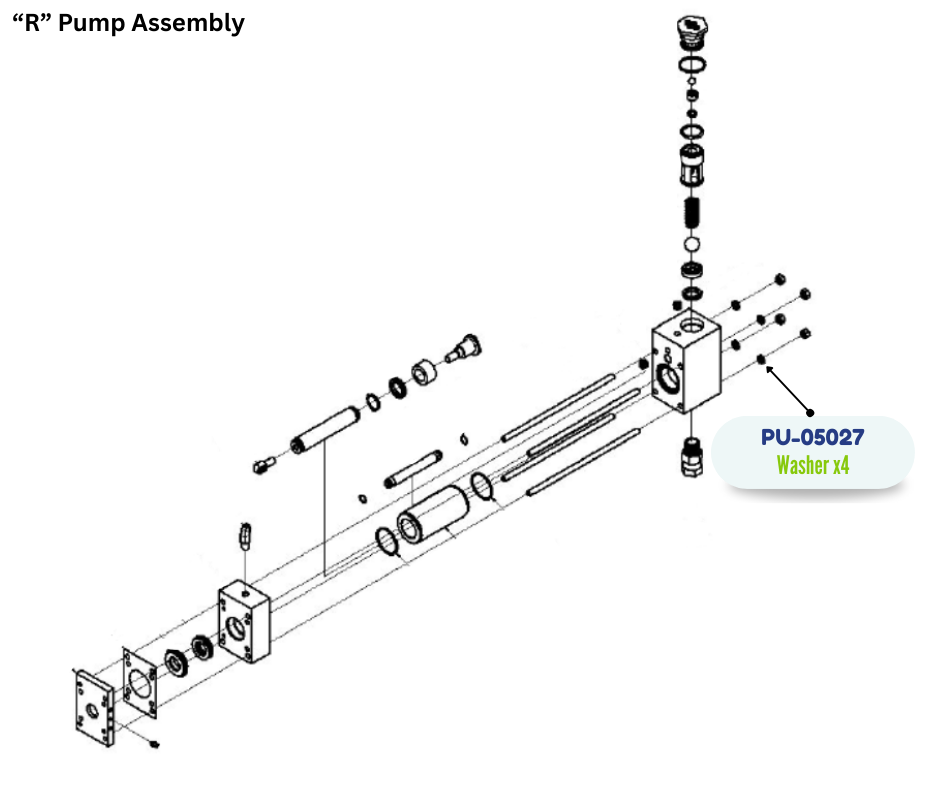 “R” Pump Assembly

PU-05027
Washer x4