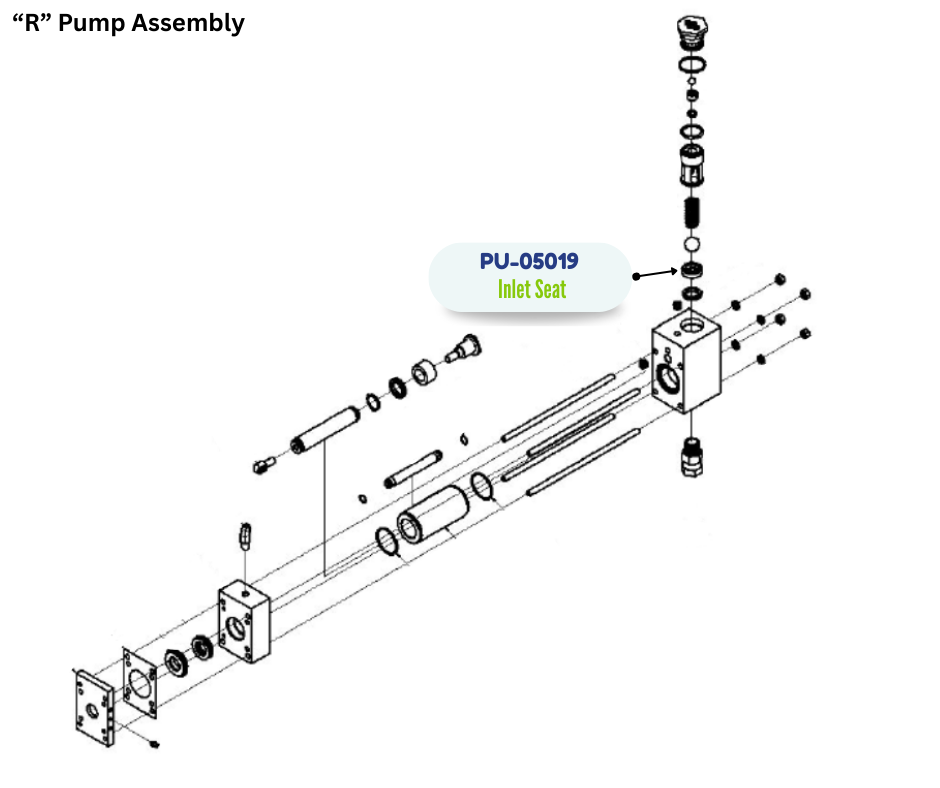 “R” Pump Assembly

PU-05019
Inlet Seat