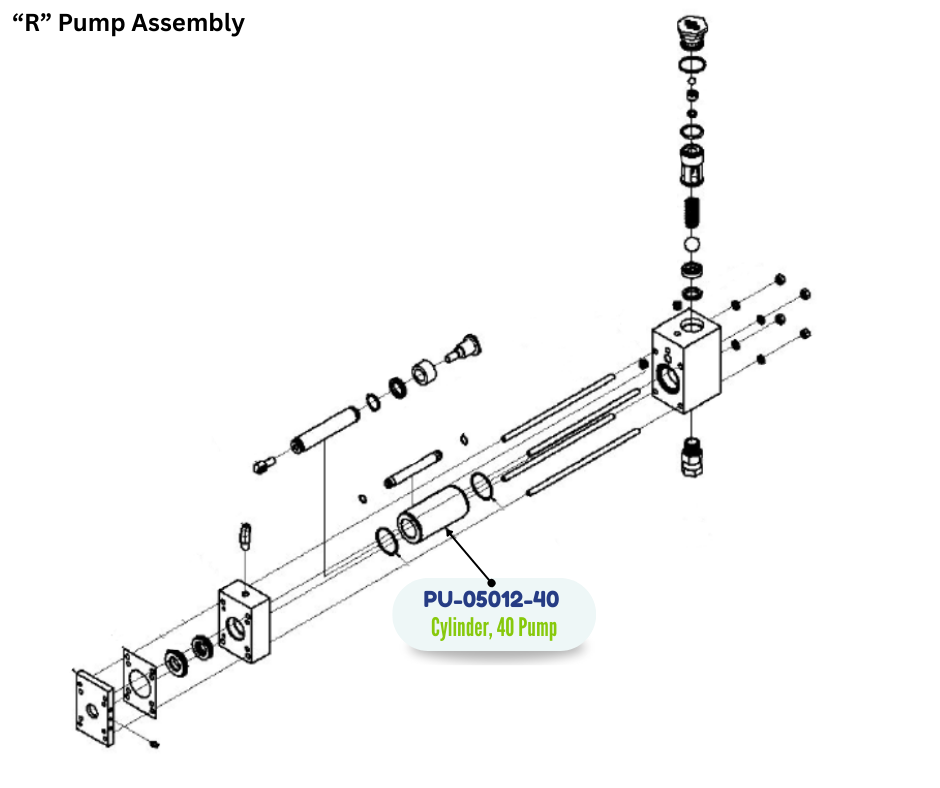 “R” Pump Assembly

PU-05012-40
Cylinder, 40 Pump