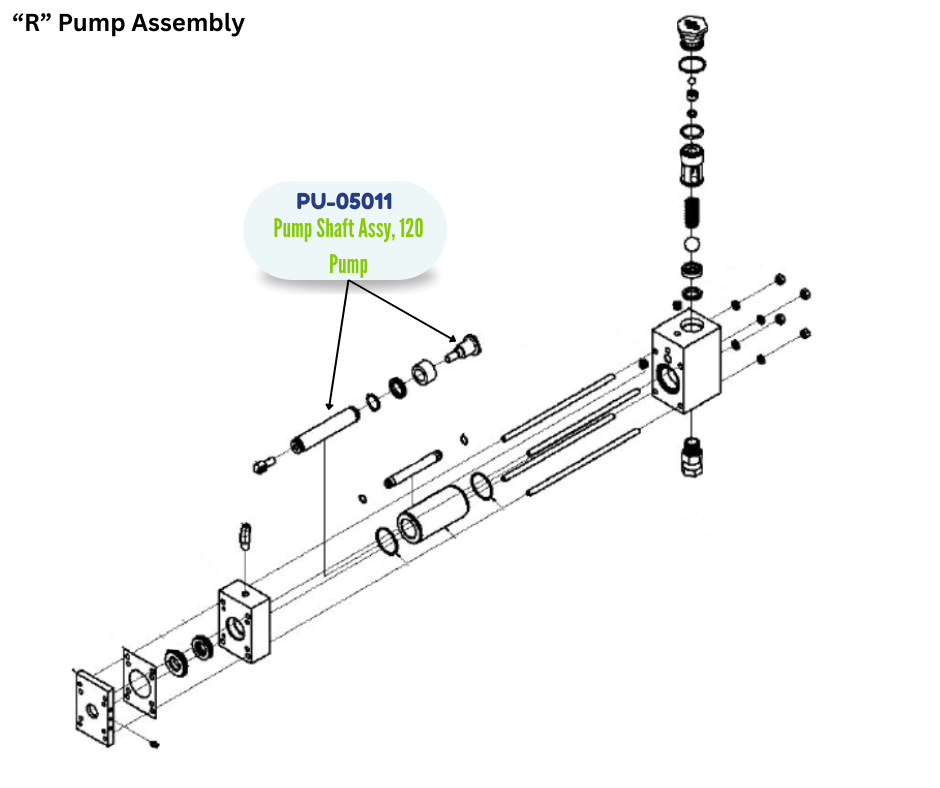 “R” Pump Assembly

PU-05011
Pump Shaft Assy, 120 Pump