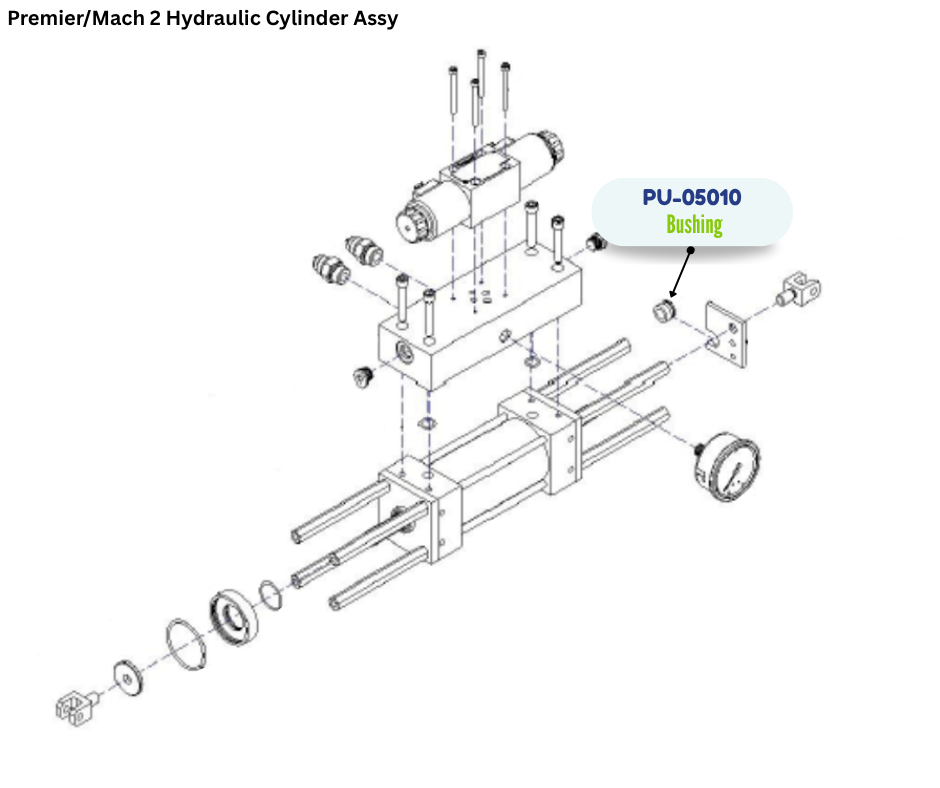 Premier/Mach 2 Hydraulic Cylinder Assy

PU-05010
Bushing