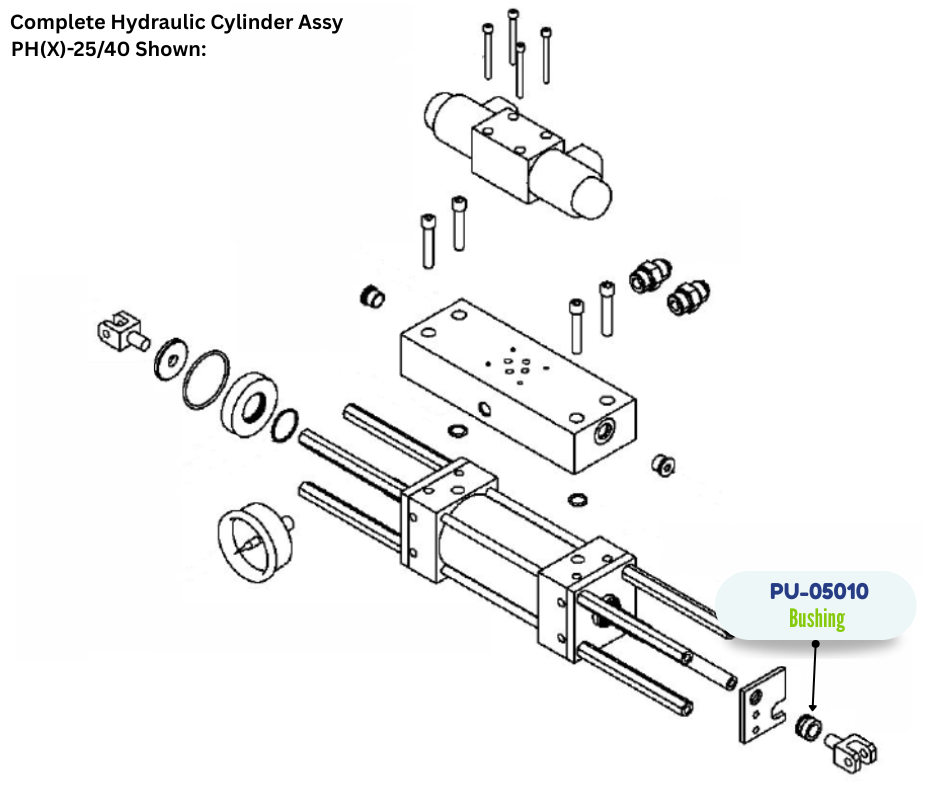 Complete Hydraulic Cylinder Assy
PH(X)-25/40 Shown:

PU-05010
Bushing