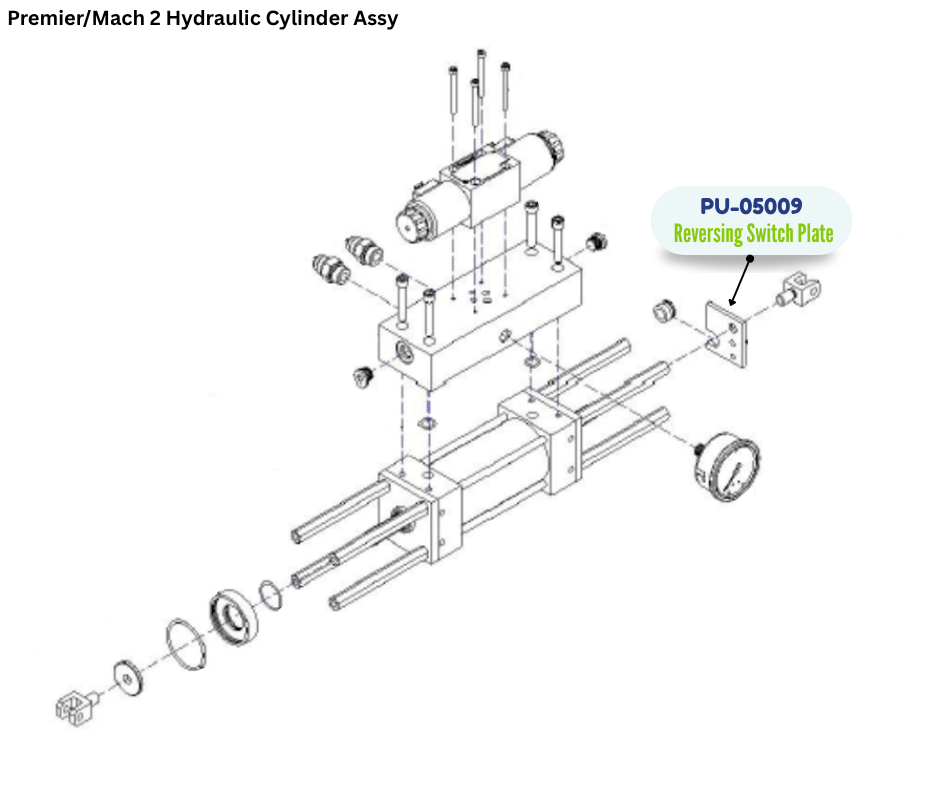 Premier/Mach 2 Hydraulic Cylinder Assy

PU-05009
Reversing Switch Plate