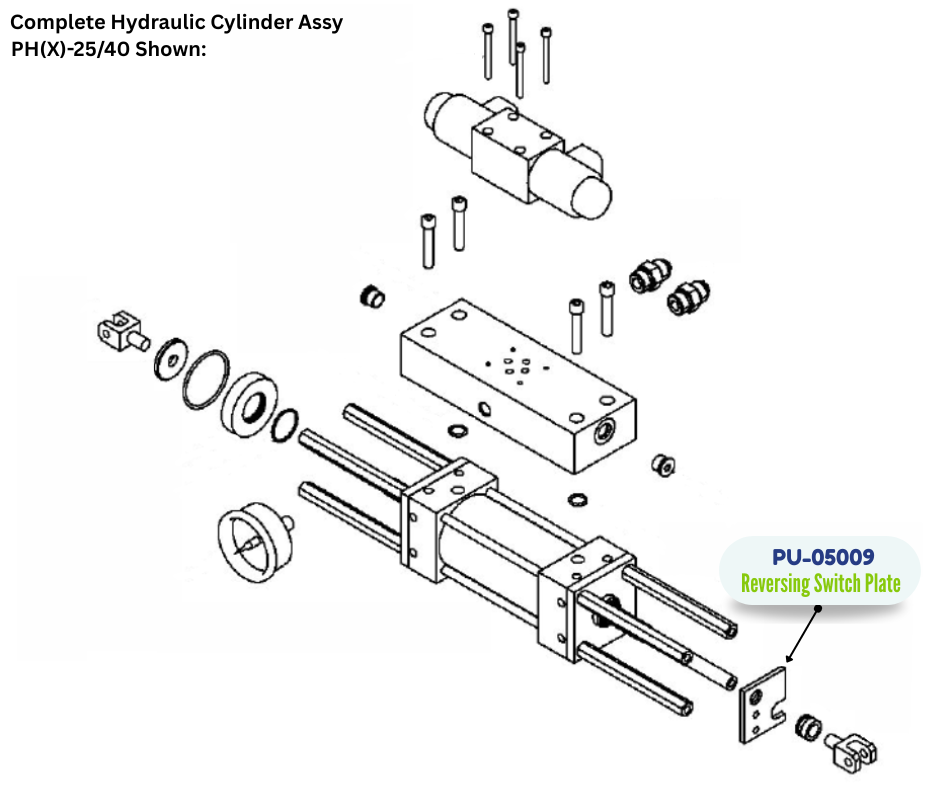 Complete Hydraulic Cylinder Assy
PH(X)-25/40 Shown:

PU-05009
Reversing Switch Plate