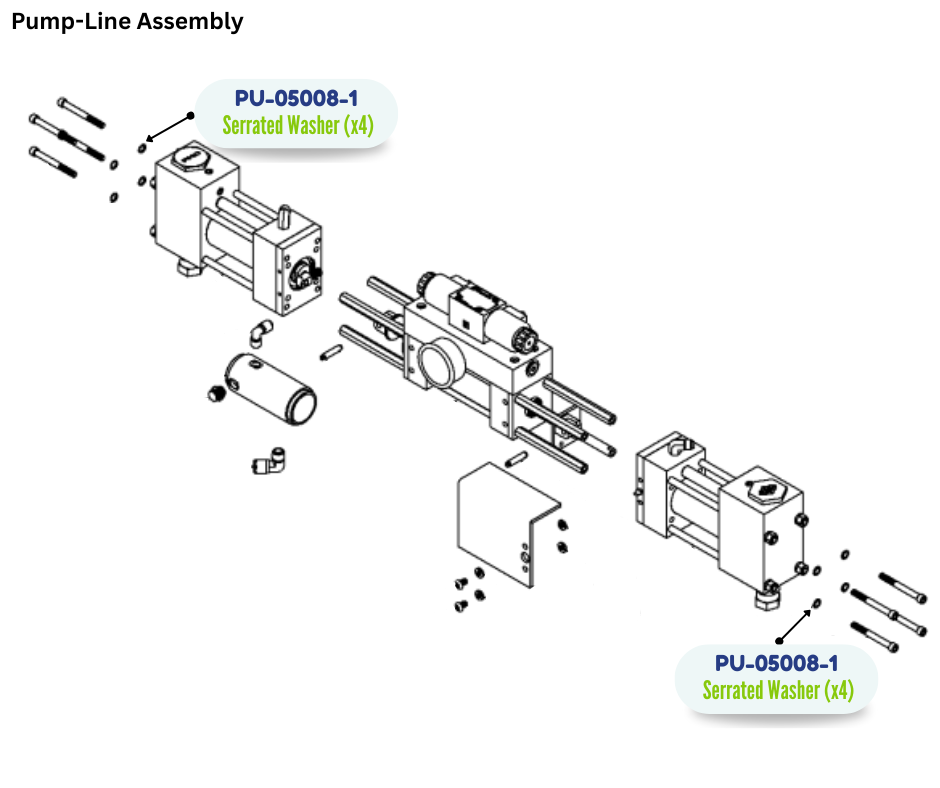 Pump-Line Assembly

PU-05008-1
Serrated Washer (x4)

PU-05008-1
Serrated Washer (x4)