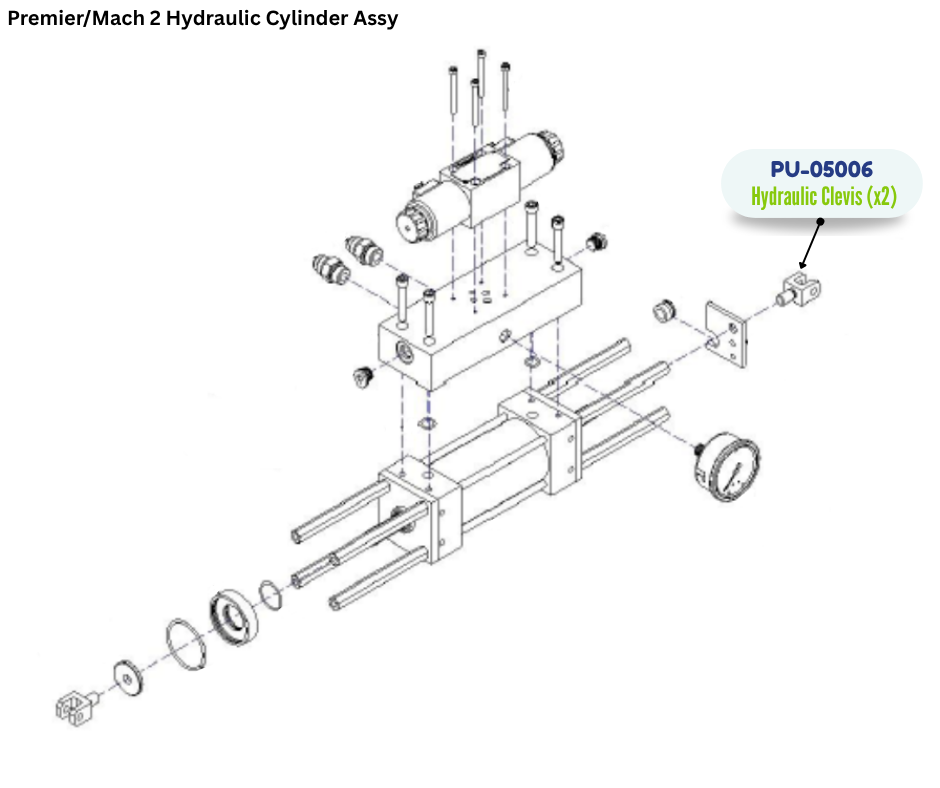 Premier/Mach 2 Hydraulic Cylinder Assy

PU-05006
Hydraulic Clevis (x2)