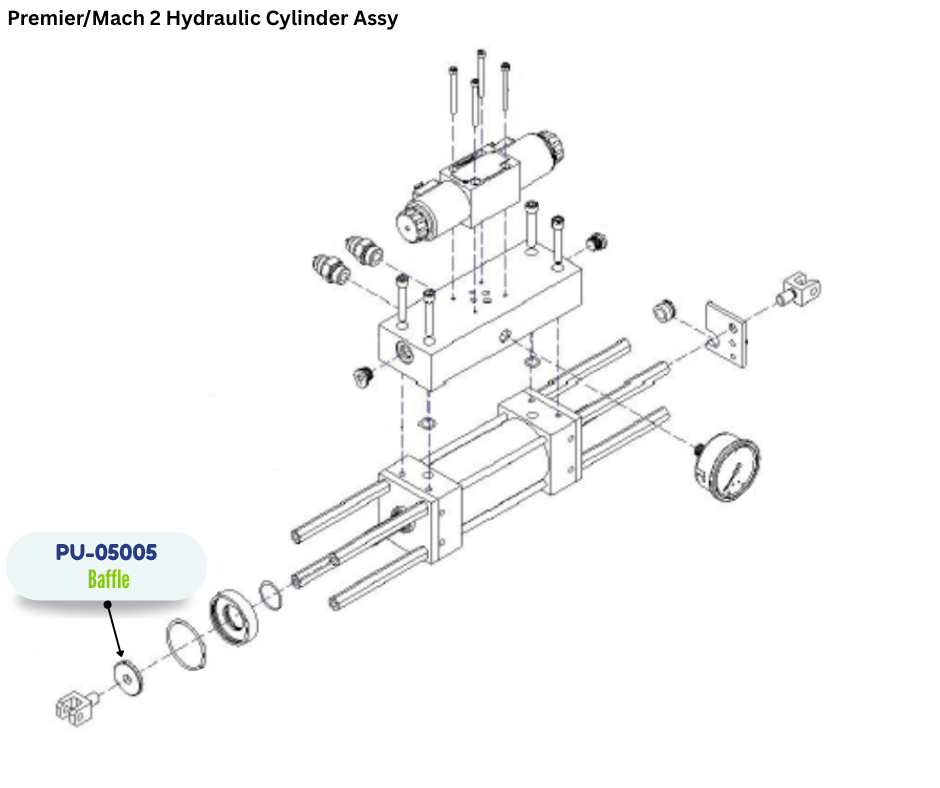 Premier/Mach 2 Hydraulic Cylinder Assy

PU-05005
Baffle