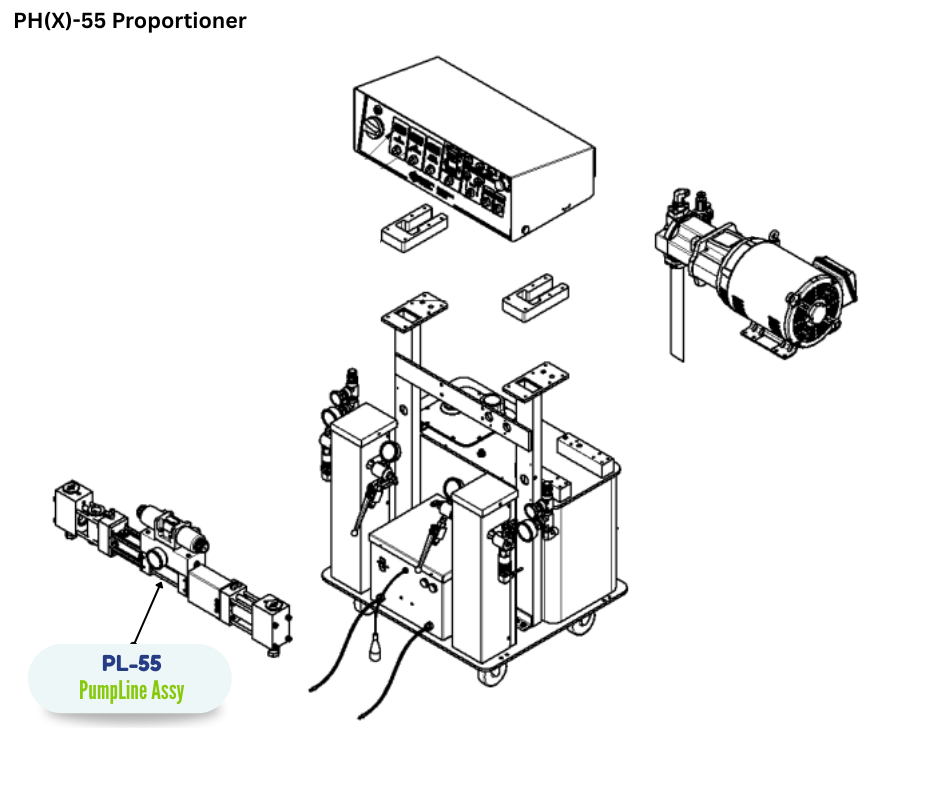 PH(X)-55 Proportioner

PL-55
PumpLine Assy