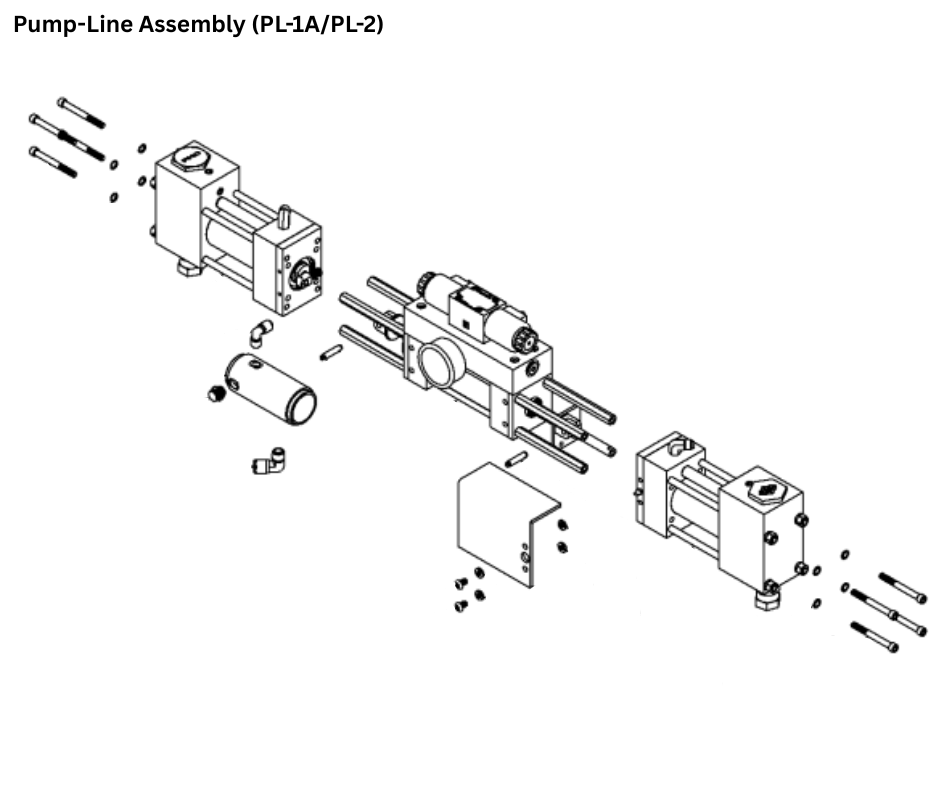 Pump-Line Assembly (PL-1A/PL-2)