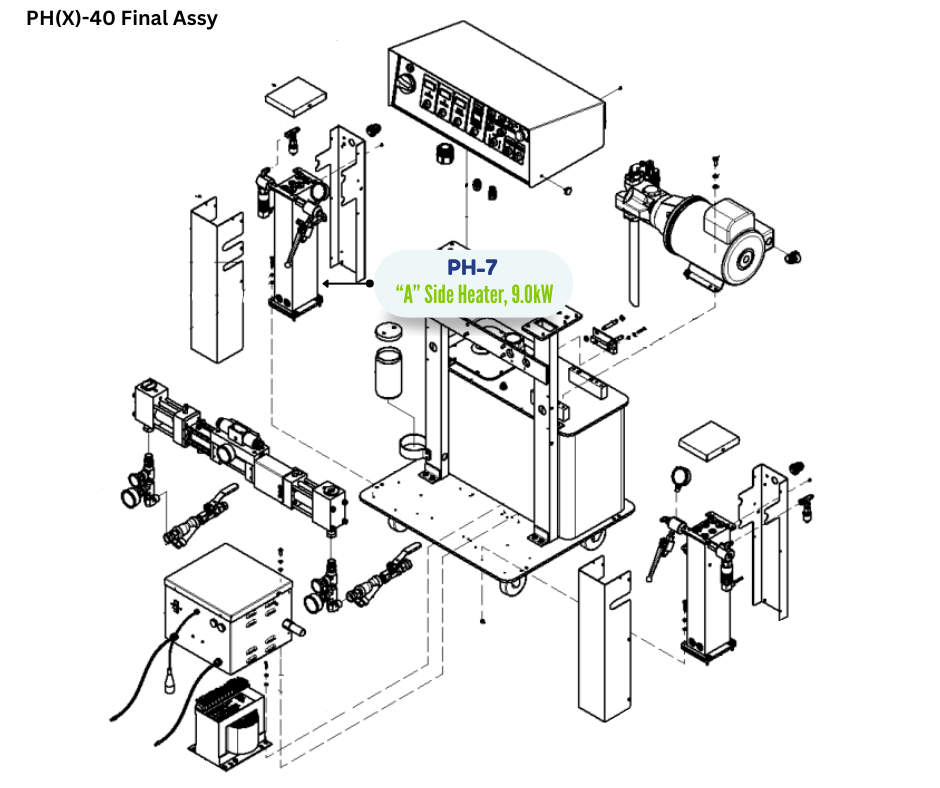 PH(X)-40 Final Assy

PH-7
"A" Side Heater, 9.0kW