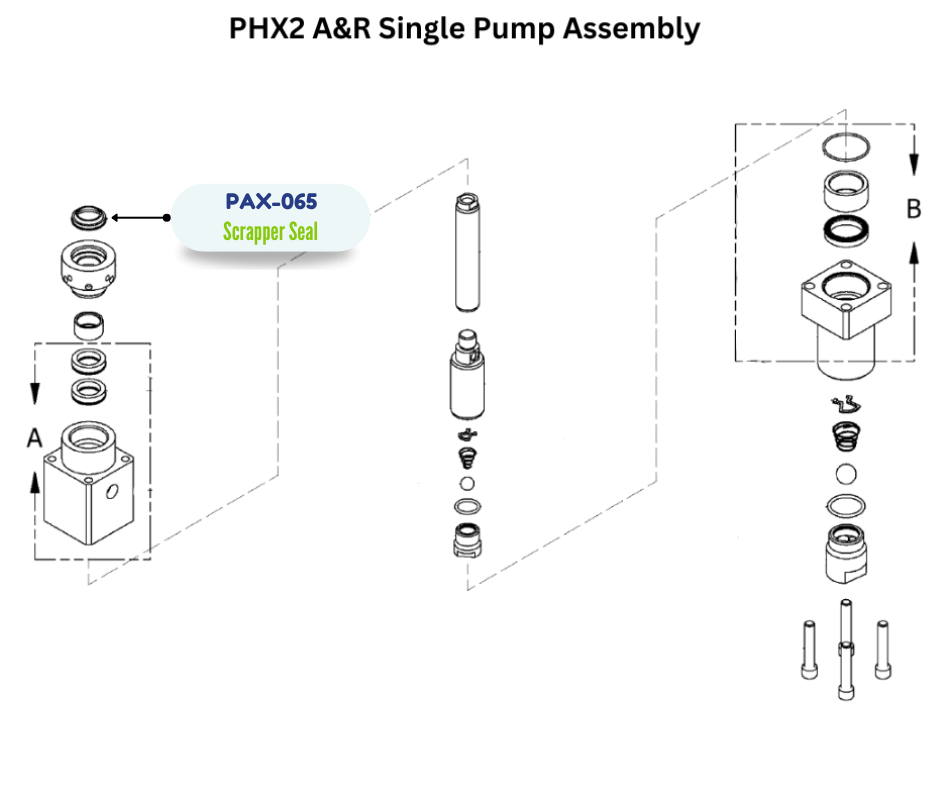 PHX2 A&R Single Pump Assembly

PAX-065
Scrapper Seal

A

B