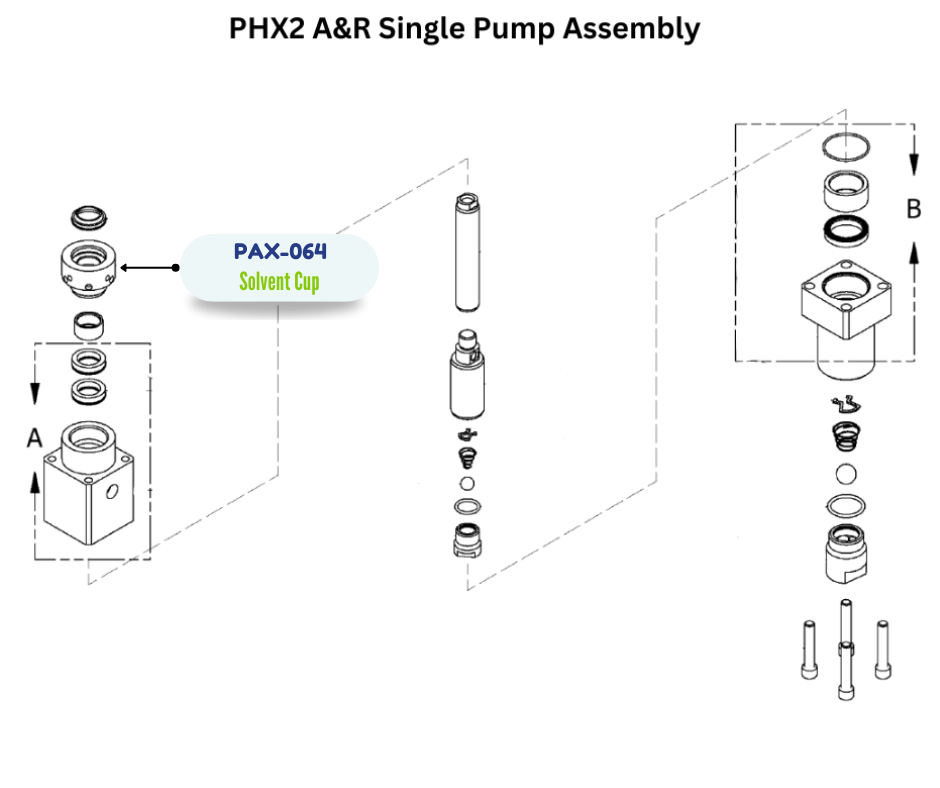 PHX2 A&R Single Pump Assembly

PAX-064
Solvent Cup

A

B