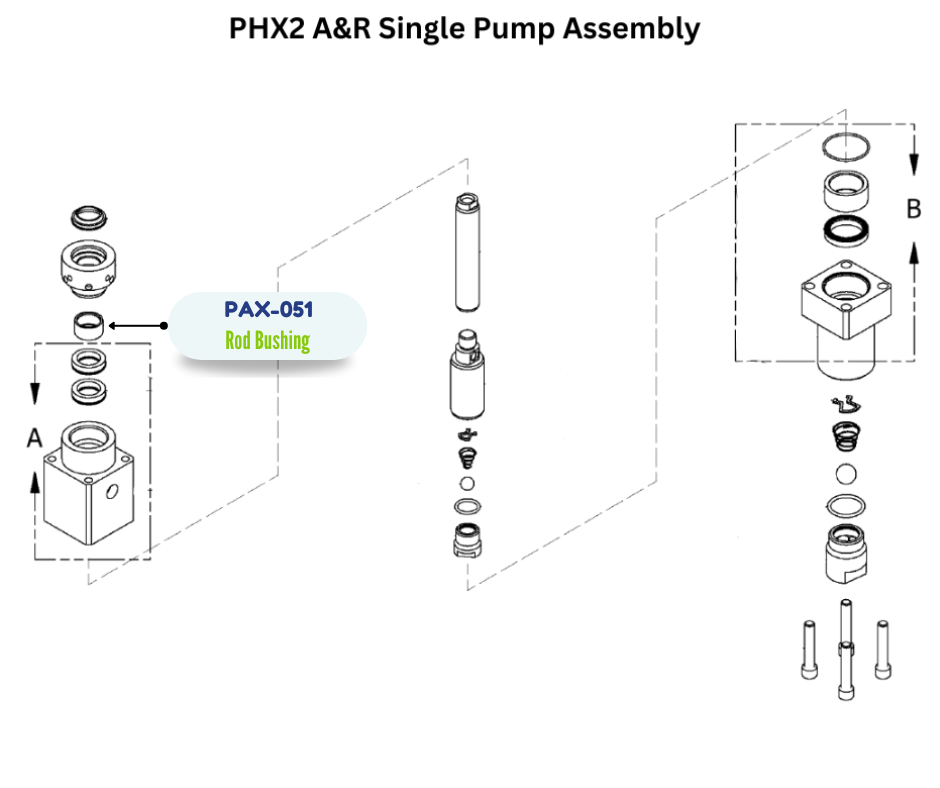 PHX2 A&R Single Pump Assembly

PAX-051
Rod Bushing

A

B