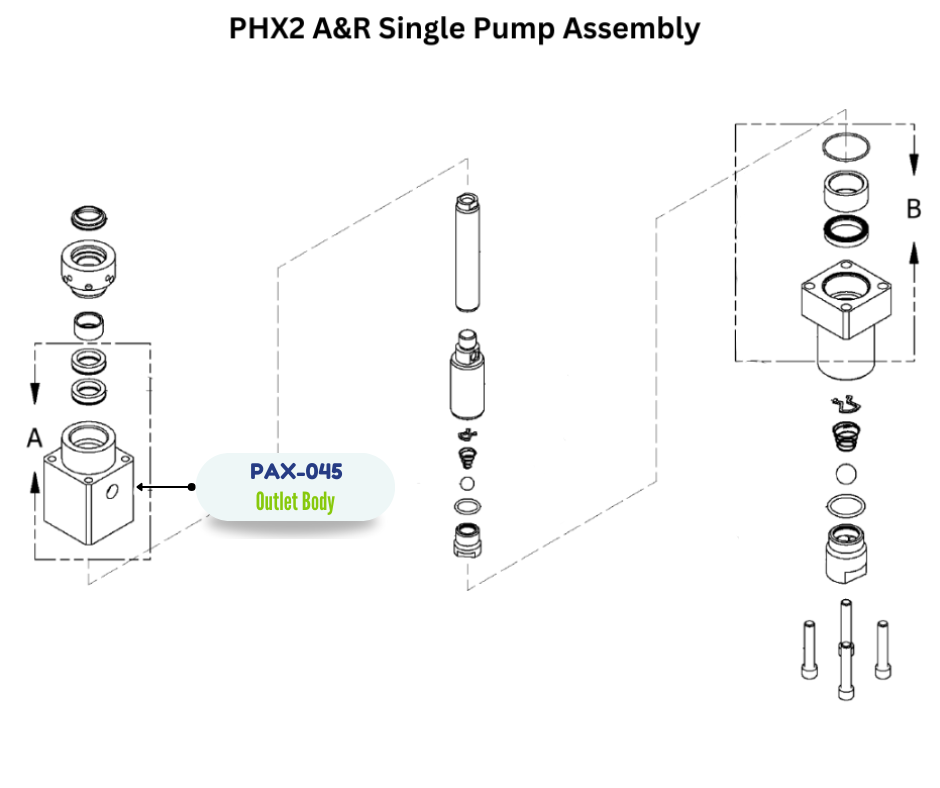 PHX2 A&R Single Pump Assembly

A

PAX-045
Outlet Body

B