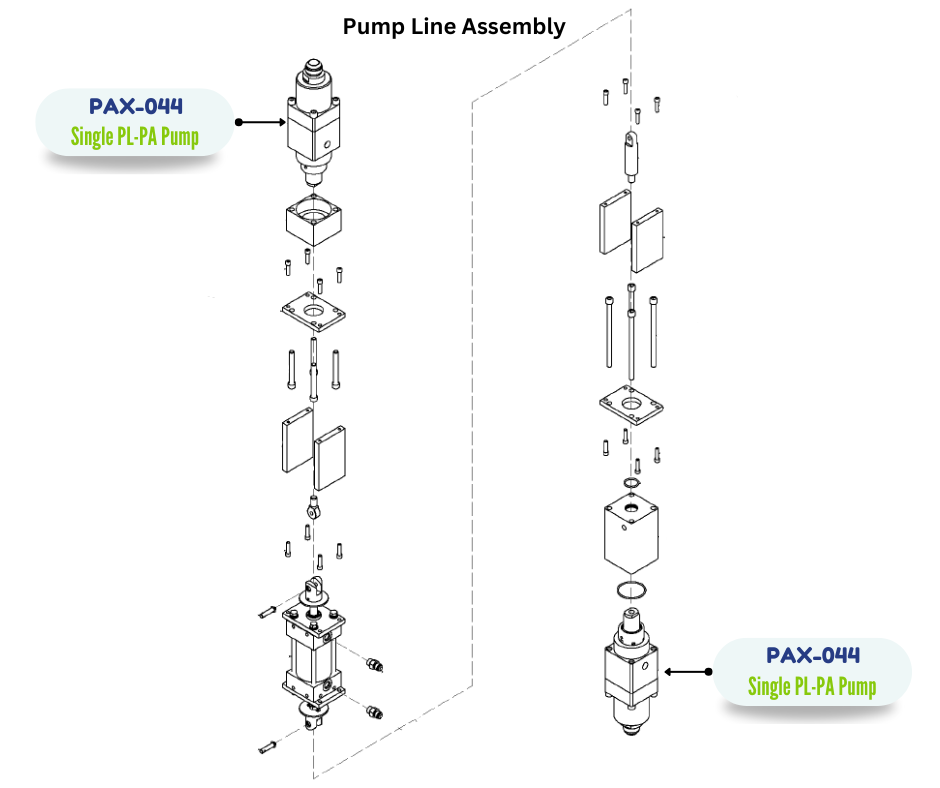 Pump Line Assembly

PAX-044
Single PL-PA Pump

PAX-044
Single PL-PA Pump