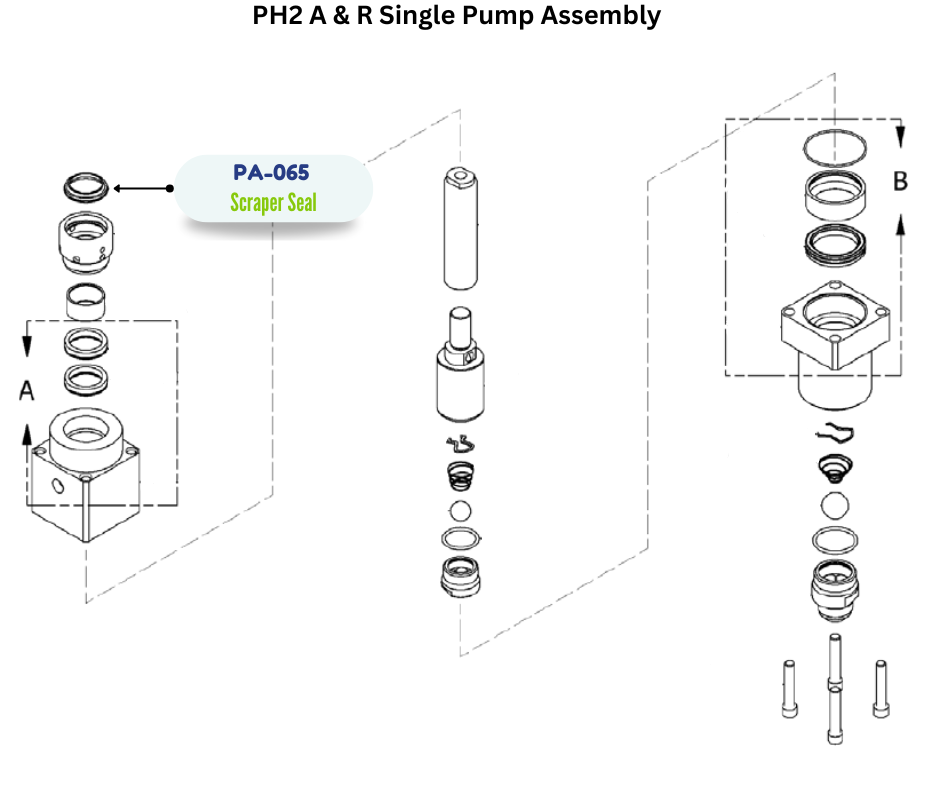 PH2 A & R Single Pump Assembly

PA-065
Scraper Seal

A

B