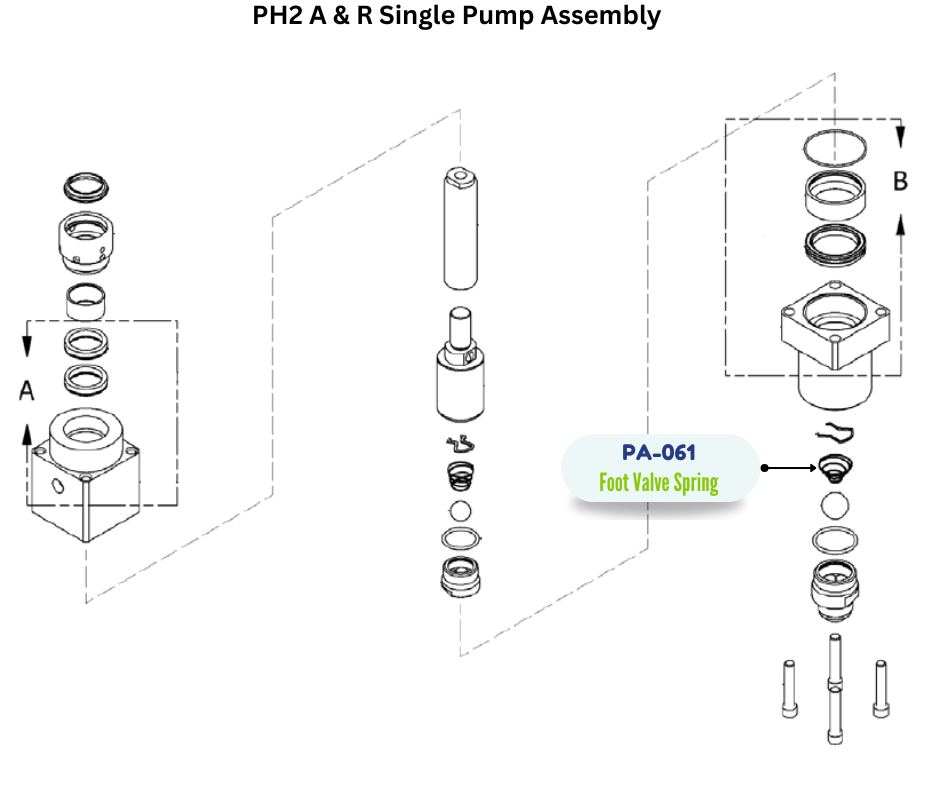 PH2 A & R Single Pump Assembly

A

B

PA-061
Foot Valve Spring