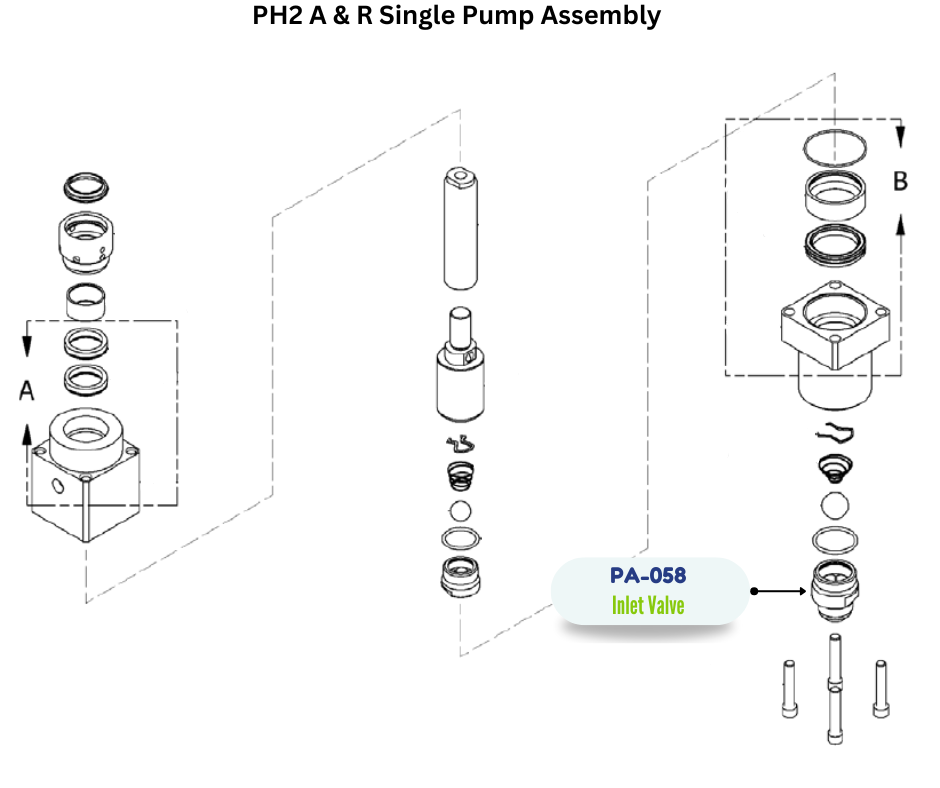 PH2 A & R Single Pump Assembly

A

B

PA-058
Inlet Valve