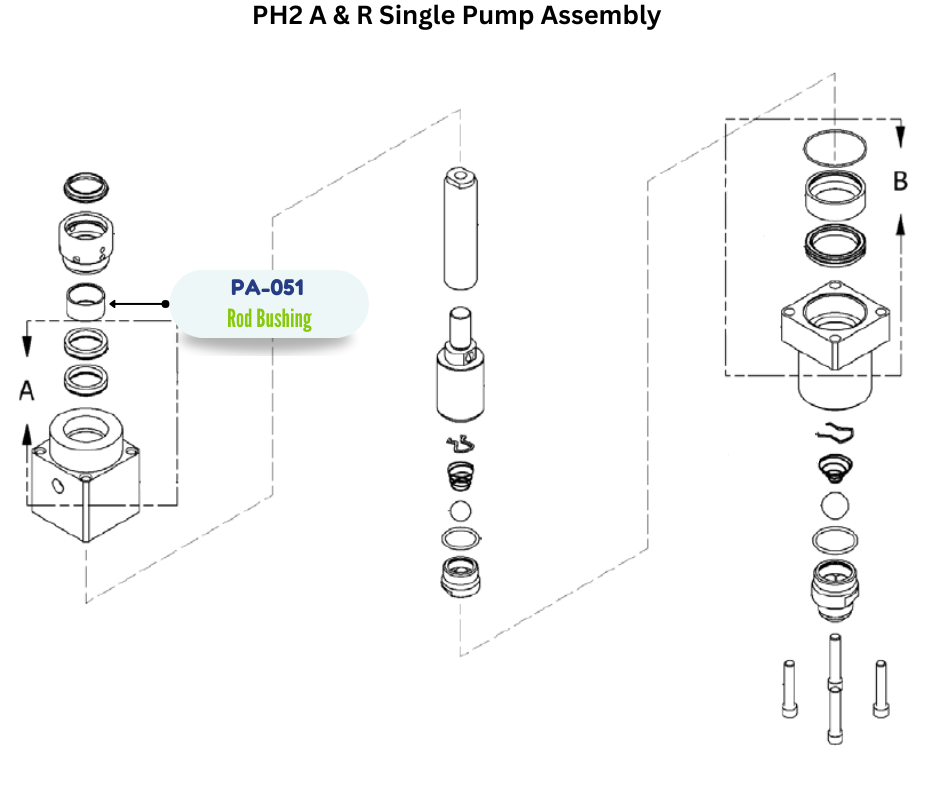 PH2 A & R Single Pump Assembly

PA-051
Rod Bushing

A

B