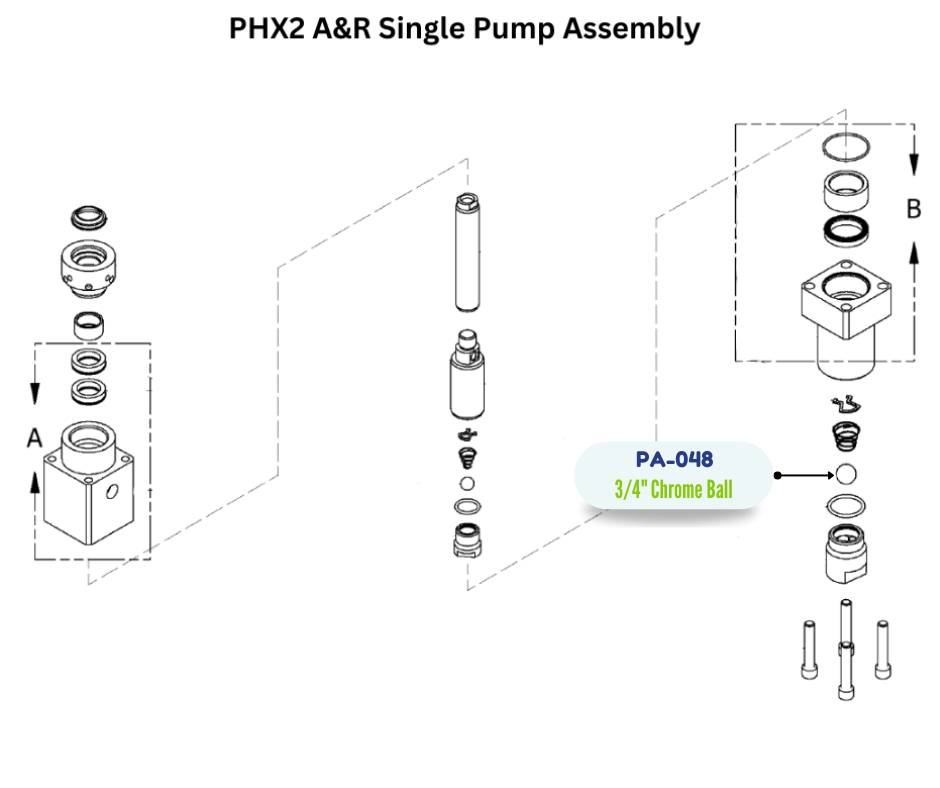 PHX2 A&R Single Pump Assembly

A

B

PA-048
3/4" Chrome Ball