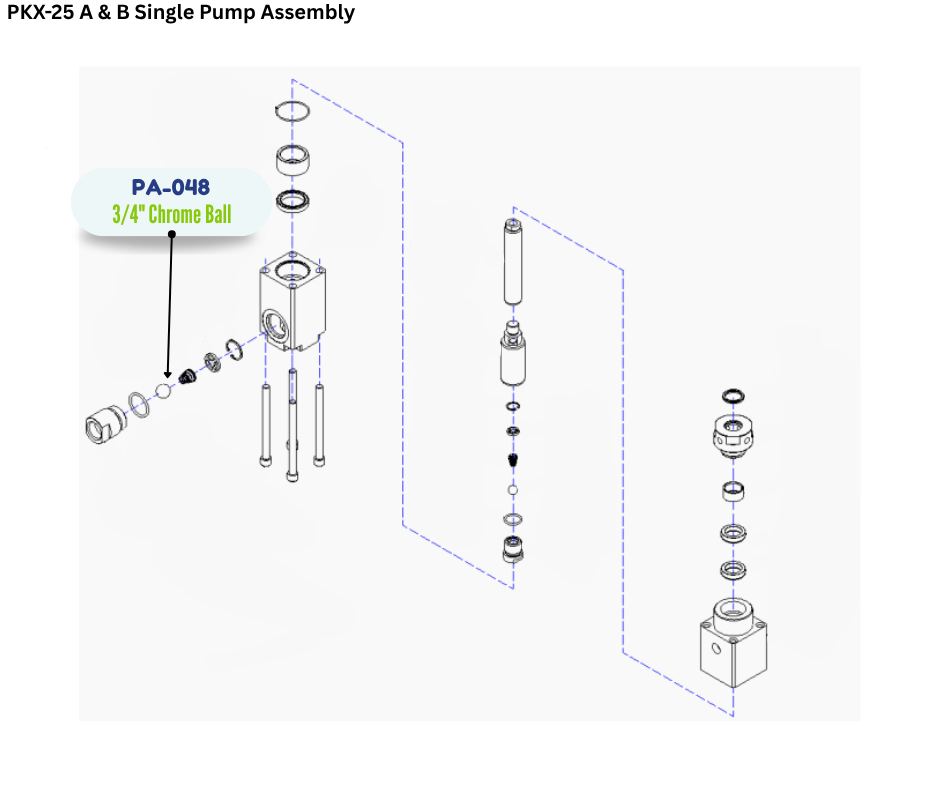 PKX-25 A & B Single Pump Assembly

PA-048
3/4" Chrome Ball