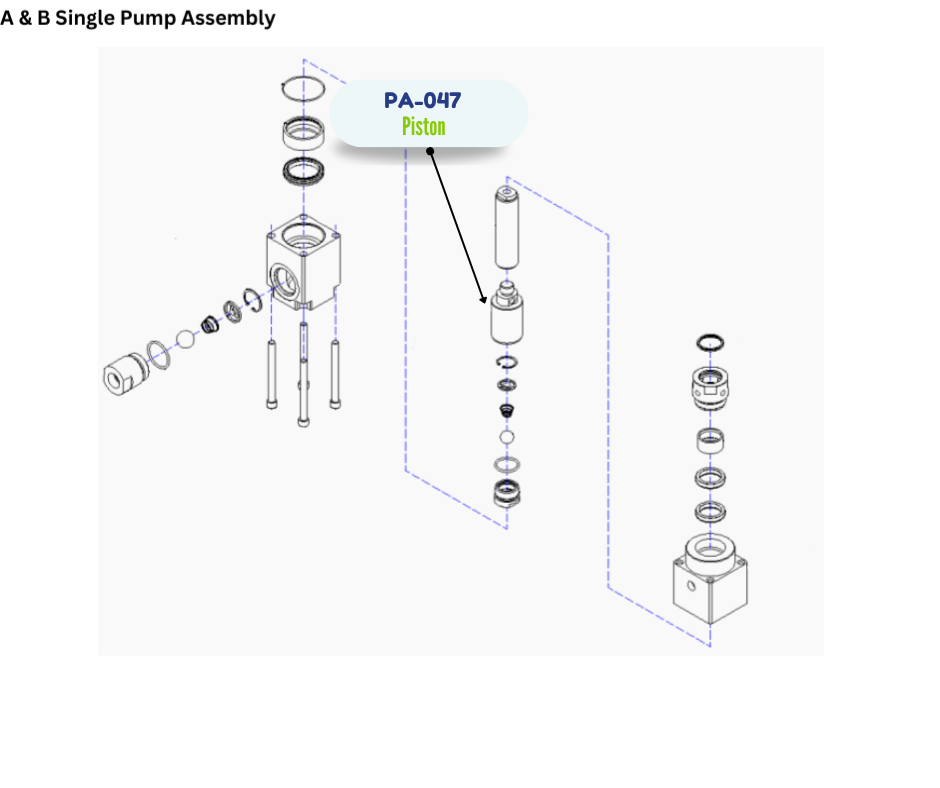 A & B Single Pump Assembly

PA-047
Piston