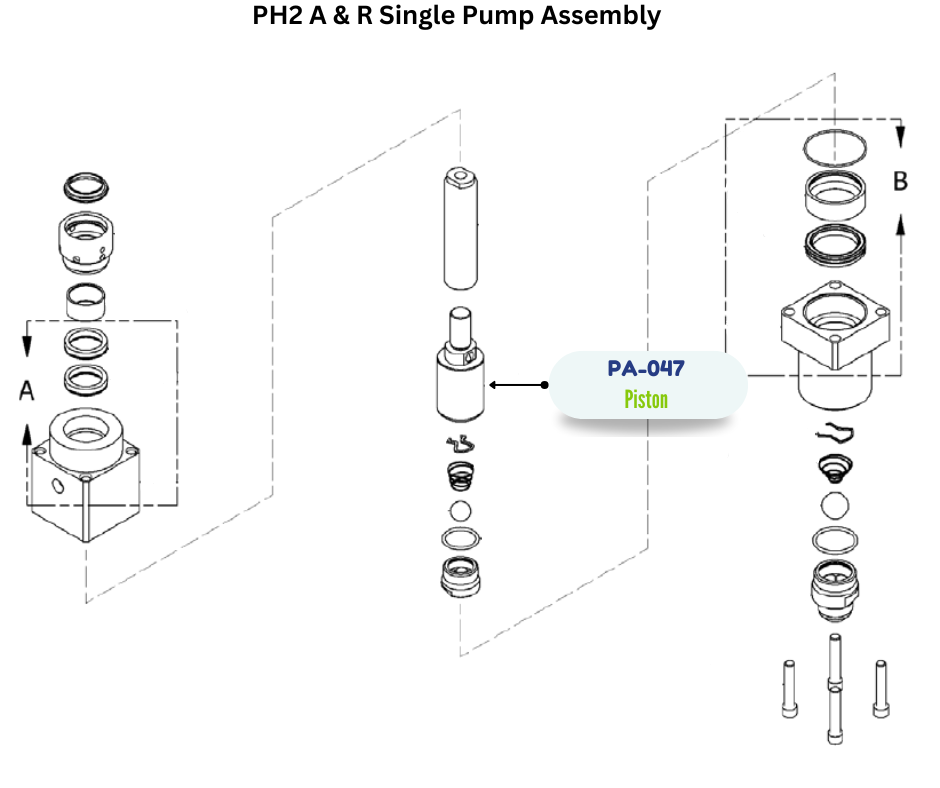 PH2 A & R Single Pump Assembly

A

PA-047
Piston

B